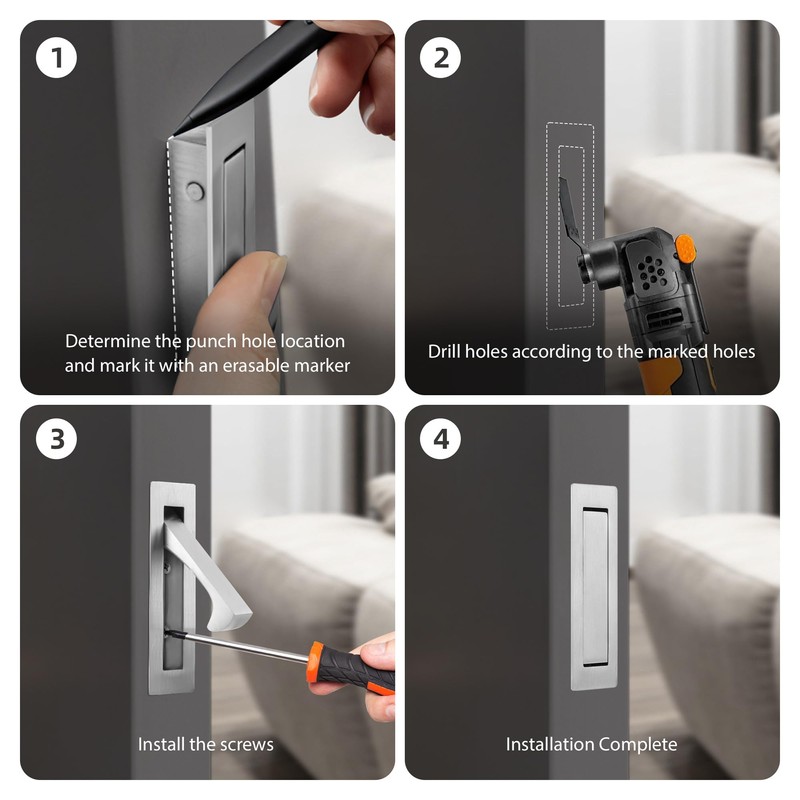 1

Determine the punch hole location and mark it with an erasable marker

2

Drill holes according to the marked holes

3

Install the screws

4

Installation Complete