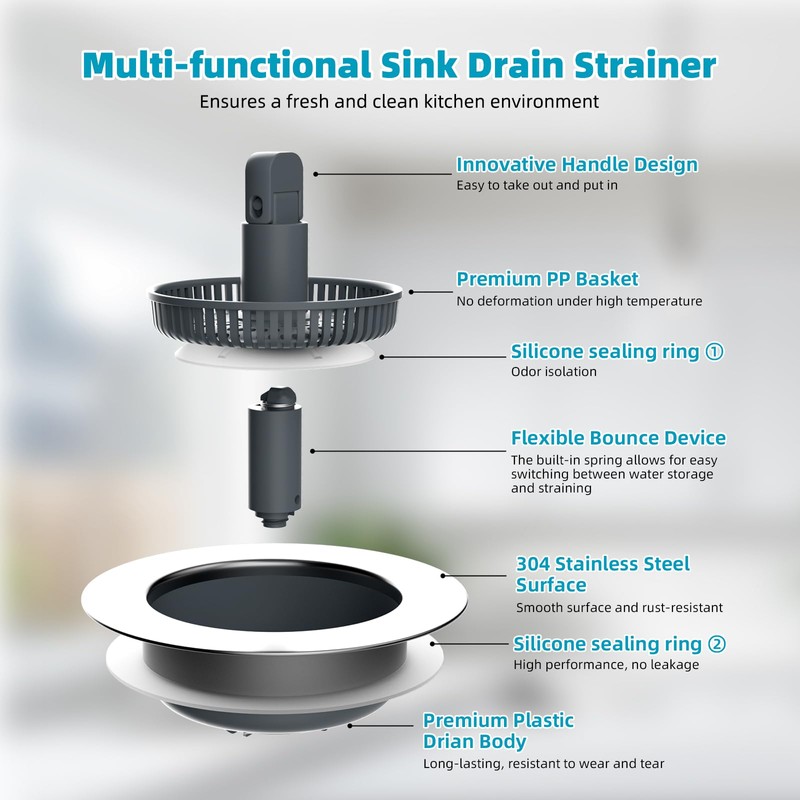 Multi-functional Sink Drain Strainer

Ensures a fresh and clean kitchen environment

Innovative Handle Design
Easy to take out and put in

Premium PP Basket
No deformation under high temperature

Silicone sealing ring ①
Odor isolation

Flexible Bounce Device
The built-in spring allows for easy switching between water storage and straining

304 Stainless Steel Surface
Smooth surface and rust-resistant

Silicone sealing ring ②
High performance, no leakage

Premium Plastic Drian Body
Long-lasting, resistant to wear and tear