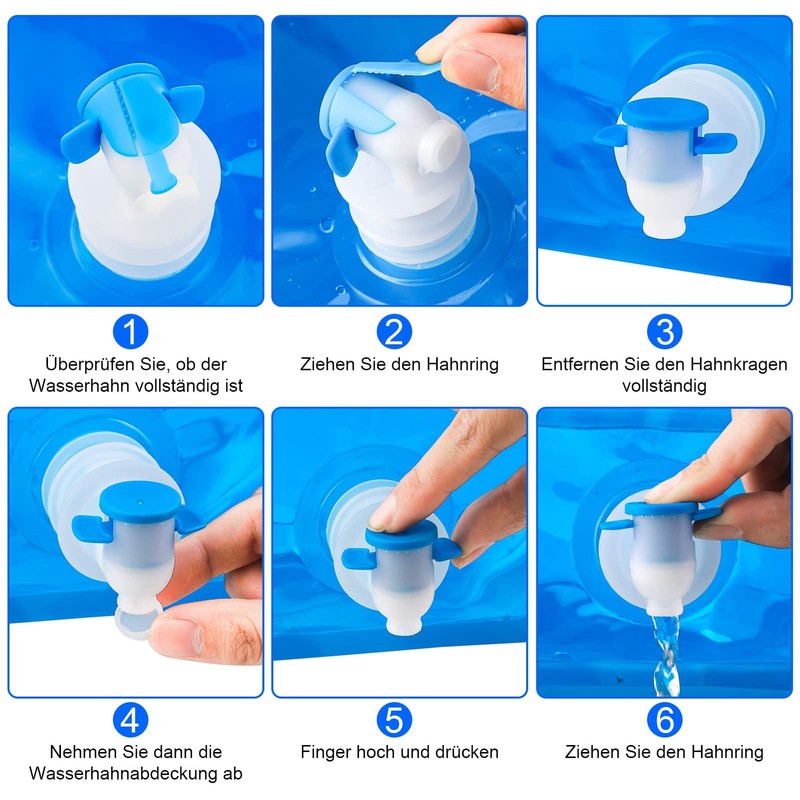 1
Überprüfen Sie, ob der Wasserhahn vollständig ist

2
Ziehen Sie den Hahnring

3
Entfernen Sie den Hahnkragen vollständig

4
Nehmen Sie dann die Wasserhahnabdeckung ab

5
Finger hoch und drücken

6
Ziehen Sie den Hahnring