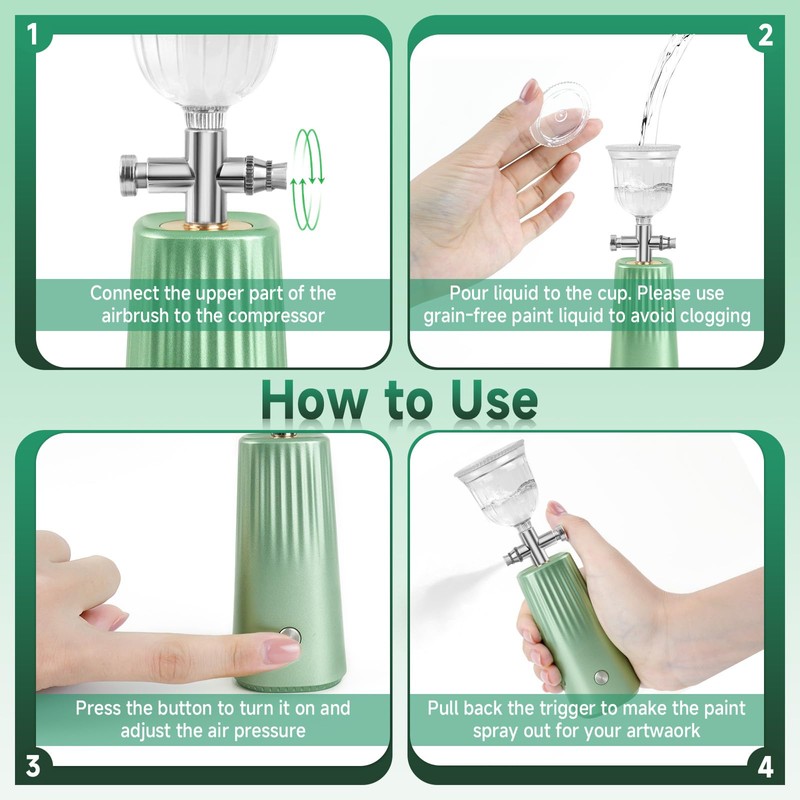 1

Connect the upper part of the airbrush to the compressor

2

Pour liquid to the cup. Please use grain-free paint liquid to avoid clogging

How to Use

Press the button to turn it on and adjust the air pressure

3

Pull back the trigger to make the paint spray out for your artwaork

4