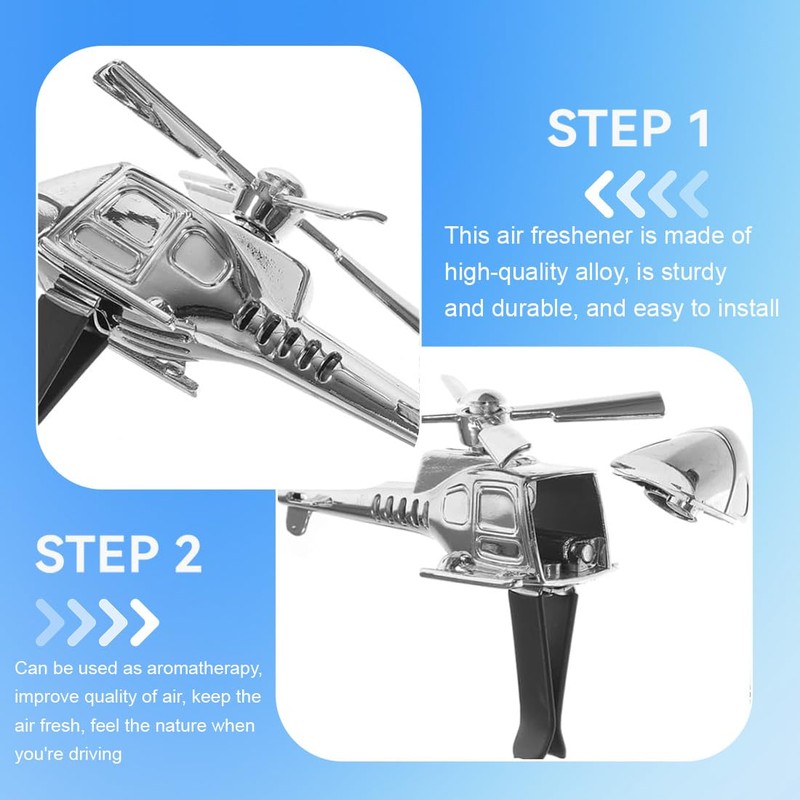 STEP 1

This air freshener is made of high-quality alloy, is sturdy and durable, and easy to install

STEP 2

Can be used as aromatherapy, improve quality of air, keep the air fresh, feel the nature when you're driving