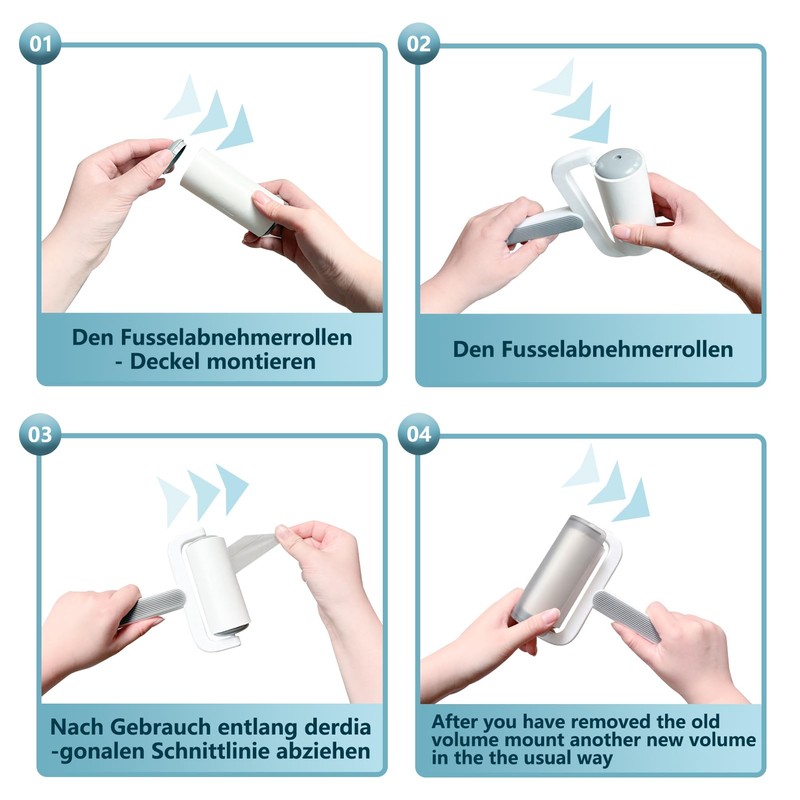 01

Den Fusselabnehmerrollen - Deckel montieren

02

Den Fusselabnehmerrollen

03

Nach Gebrauch entlang derdia -gonalen Schnittlinie abziehen

04

After you have removed the old volume mount another new volume in the the usual way