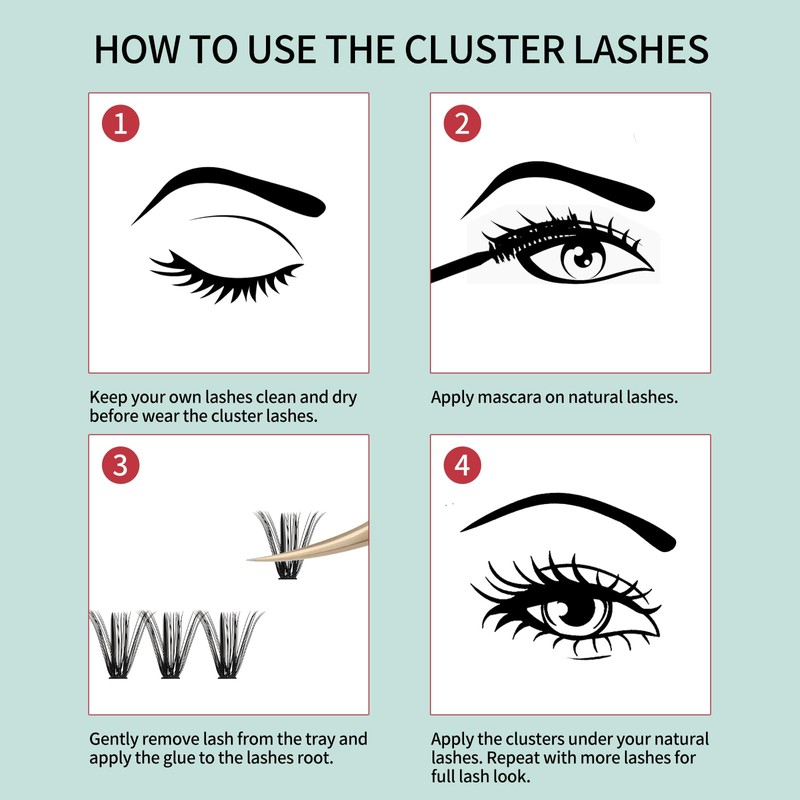 HOW TO USE THE CLUSTER LASHES

1

Keep your own lashes clean and dry before wear the cluster lashes.

2

Apply mascara on natural lashes.

3

Gently remove lash from the tray and apply the glue to the lashes root.

4

Apply the clusters under your natural lashes. Repeat with more lashes for full lash look.