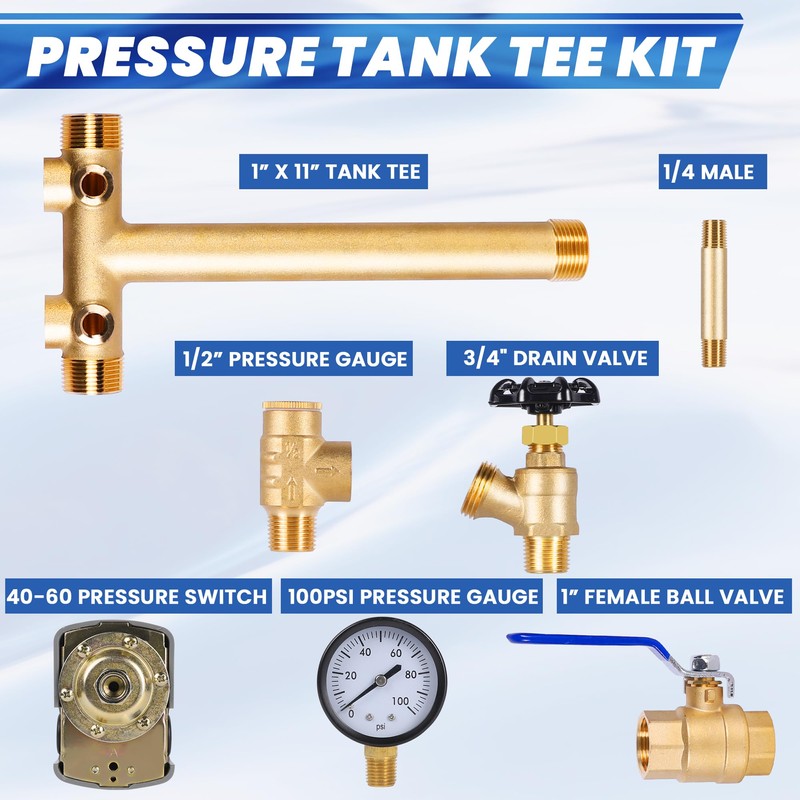 PRESSURE TANK TEE KIT

1" X 11" TANK TEE

1/4 MALE

1/2" PRESSURE GAUGE

3/4" DRAIN VALVE

40-60 PRESSURE SWITCH

100PSI PRESSURE GAUGE

1" FEMALE BALL VALVE

0 20 40 60 80 100 psi