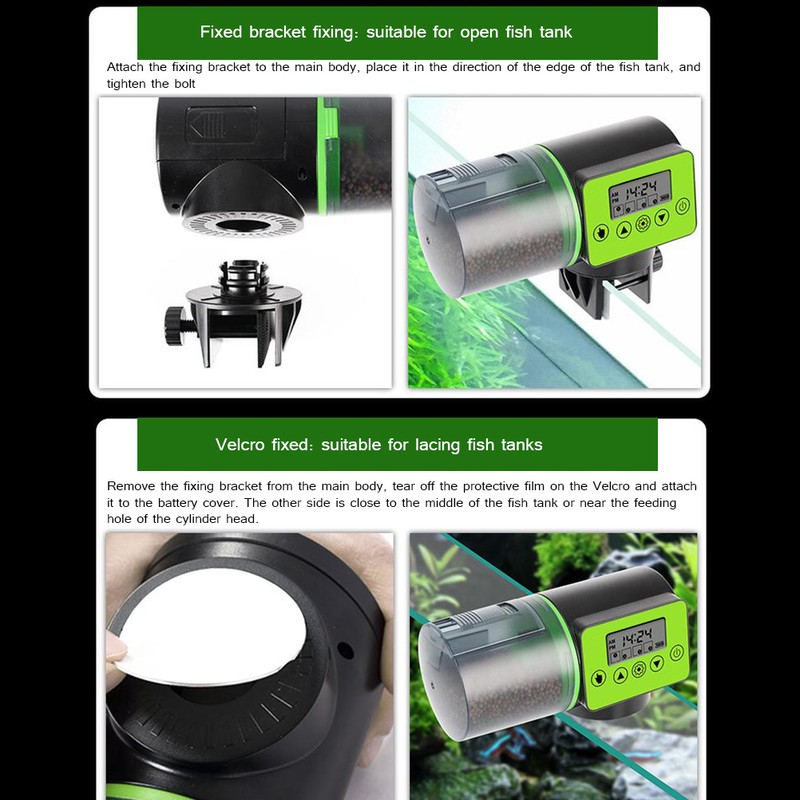 Fixed bracket fixing: suitable for open fish tank

Attach the fixing bracket to the main body, place it in the direction of the edge of the fish tank, and tighten the bolt

AM
PM
14:24

Velcro fixed: suitable for lacing fish tanks

Remove the fixing bracket from the main body, tear off the protective film on the Velcro and attach it to the battery cover. The other side is close to the middle of the fish tank or near the feeding hole of the cylinder head.

AM
PM
14:24