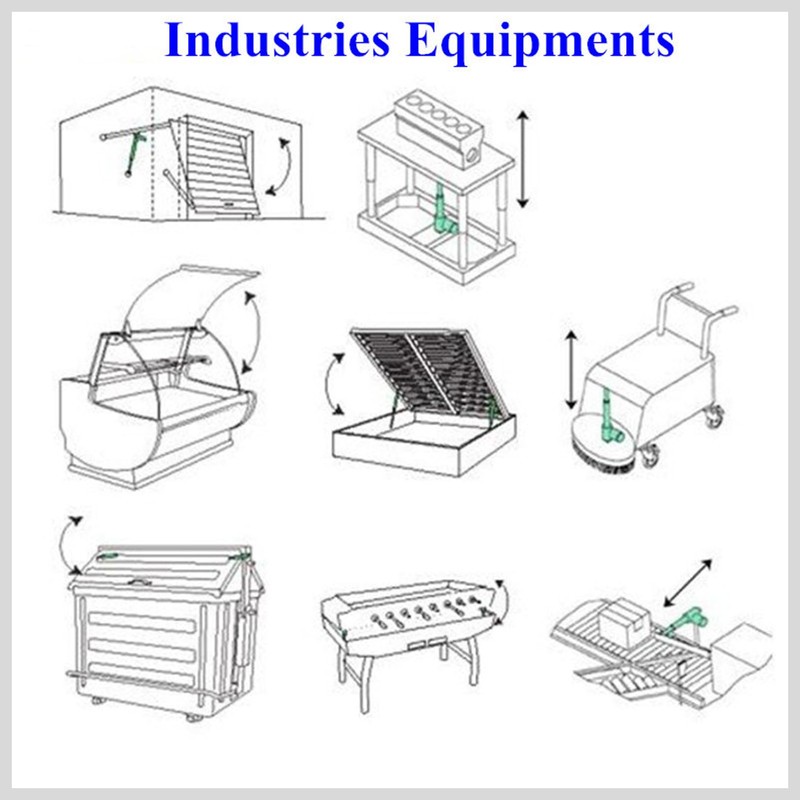 Industries Equipments