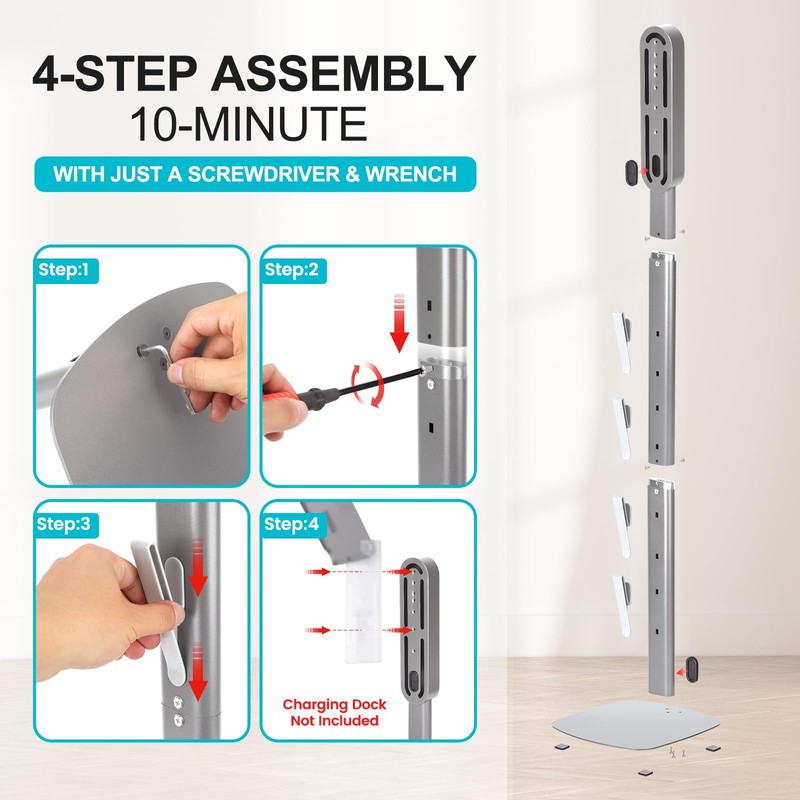 4-STEP ASSEMBLY
10-MINUTE

WITH JUST A SCREWDRIVER & WRENCH

Step:1

Step:2

Step:3

Step:4

Charging Dock Not Included