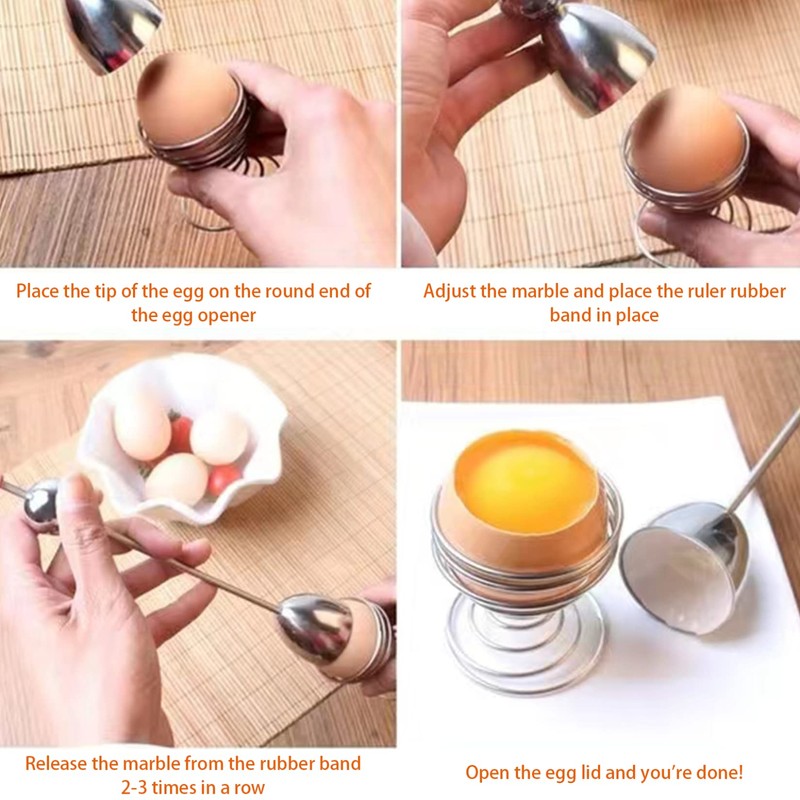 Place the tip of the egg on the round end of the egg opener

Adjust the marble and place the ruler rubber band in place

Release the marble from the rubber band 2-3 times in a row

Open the egg lid and you're done!