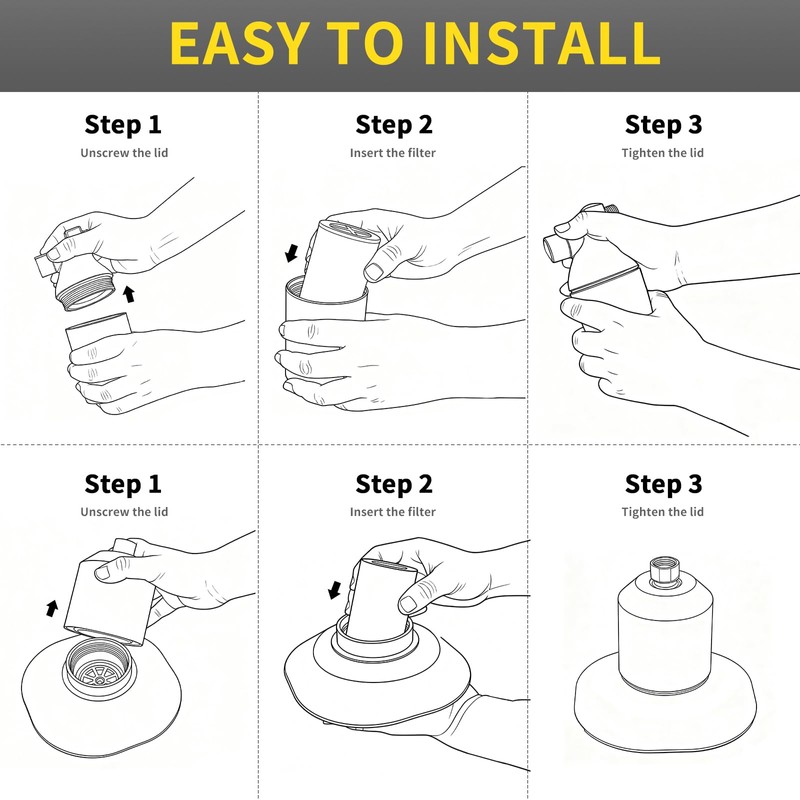 EASY TO INSTALL

Step 1
Unscrew the lid

Step 2
Insert the filter

Step 3
Tighten the lid

Step 1
Unscrew the lid

Step 2
Insert the filter

Step 3
Tighten the lid