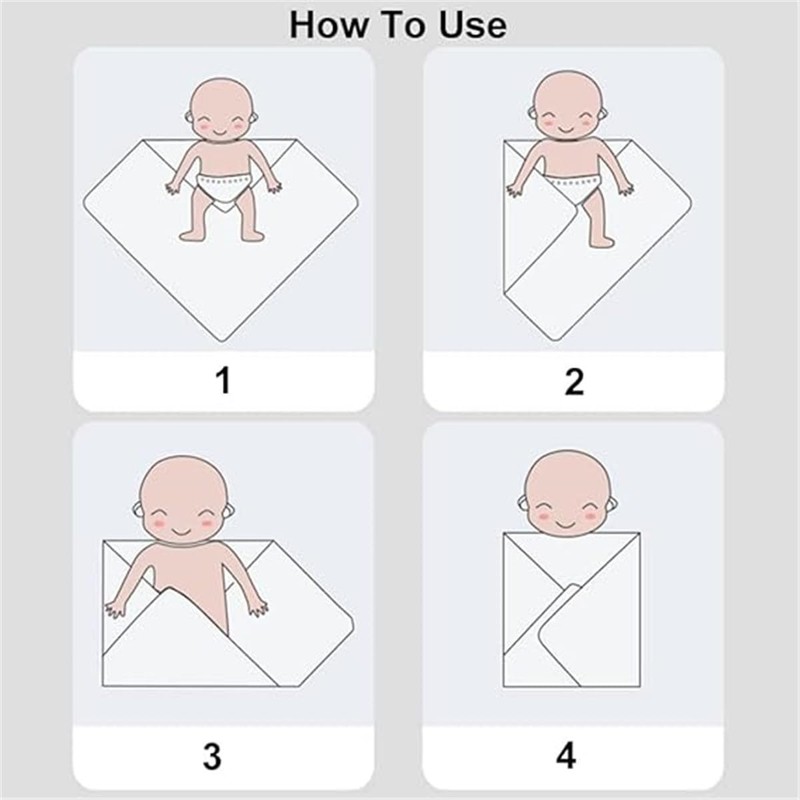 How To Use

1

2

3

4