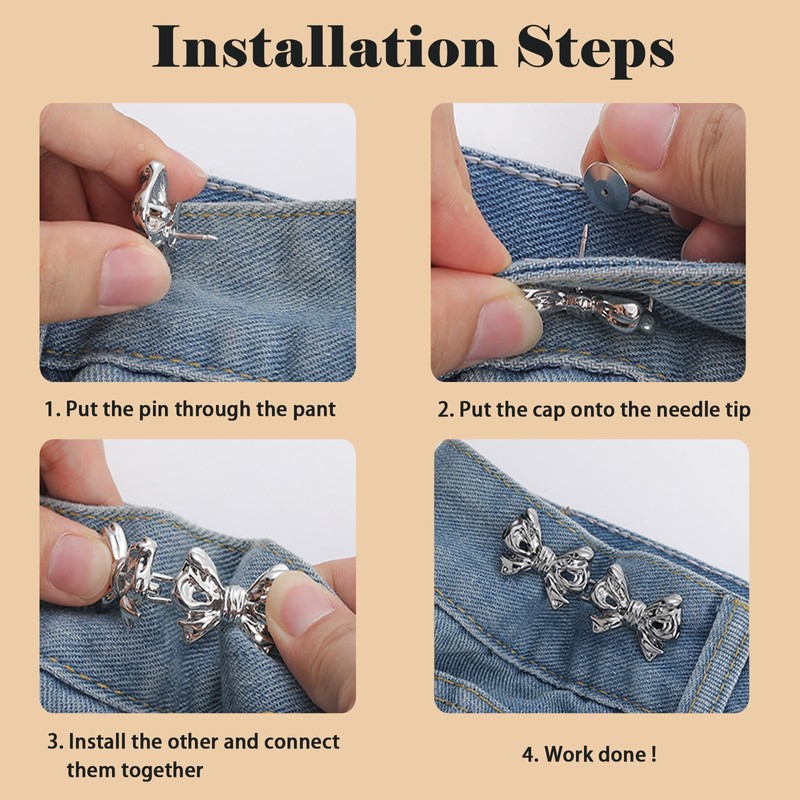 Installation Steps

1. Put the pin through the pant

2. Put the cap onto the needle tip

3. Install the other and connect them together

4. Work done !