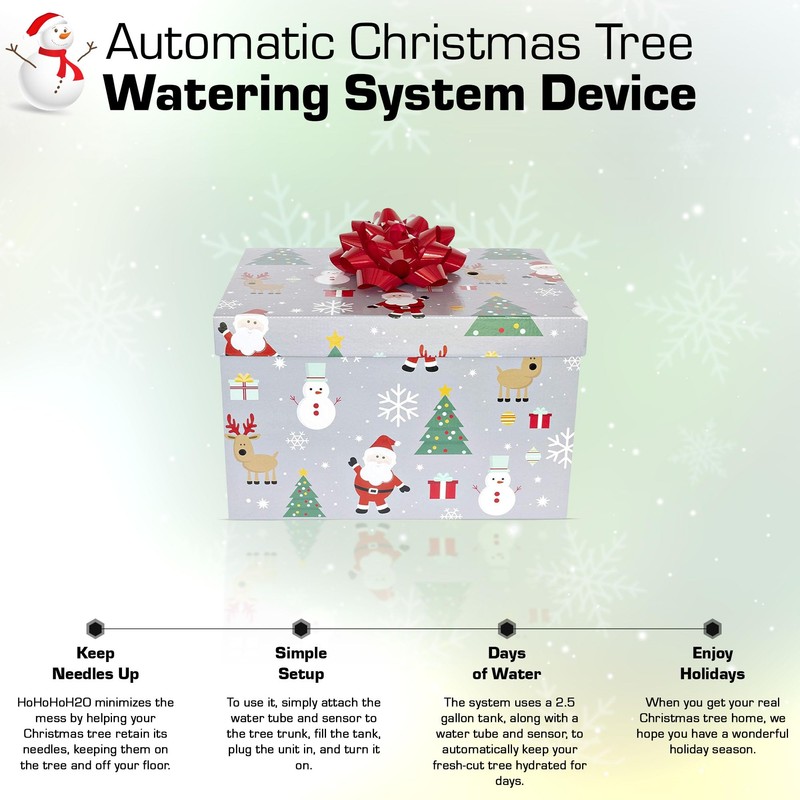 Automatic Christmas Tree
Watering System Device

Keep Needles Up

HoHoHoH2O minimizes the mess by helping your Christmas tree retain its needles, keeping them on the tree and off your floor.

Simple Setup

To use it, simply attach the water tube and sensor to the tree trunk, fill the tank, plug the unit in, and turn it on.

Days of Water

The system uses a 2.5 gallon tank, along with a water tube and sensor, to automatically keep your fresh-cut tree hydrated for days.

Enjoy Holidays

When you get your real Christmas tree home, we hope you have a wonderful holiday season.