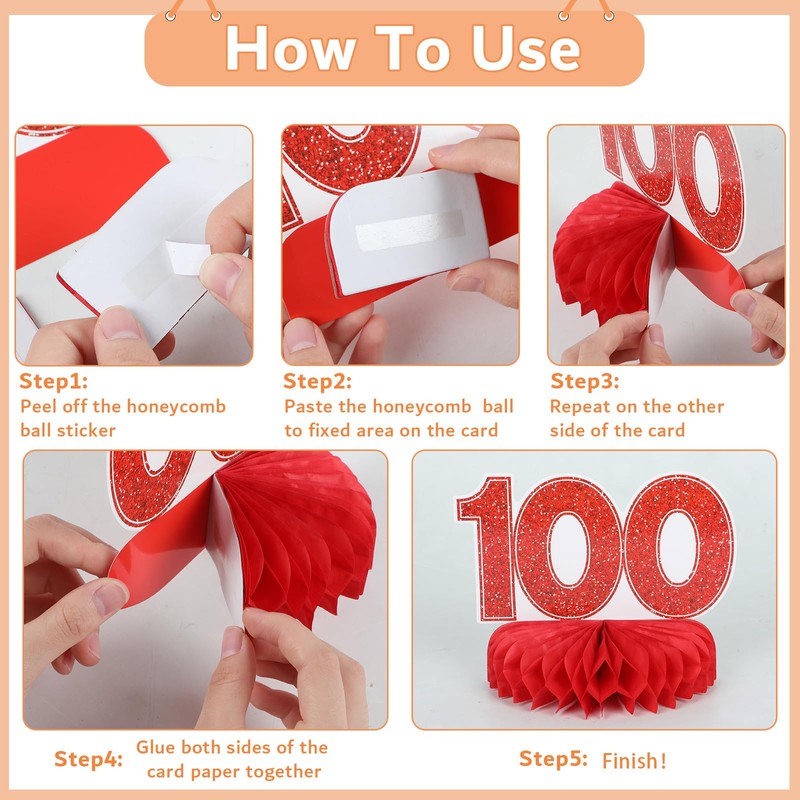 How To Use

100

Step1:
Peel off the honeycomb ball sticker

Step2:
Paste the honeycomb ball to fixed area on the card

Step3:
Repeat on the other side of the card

100

Step4: Glue both sides of the card paper together

Step5: Finish!