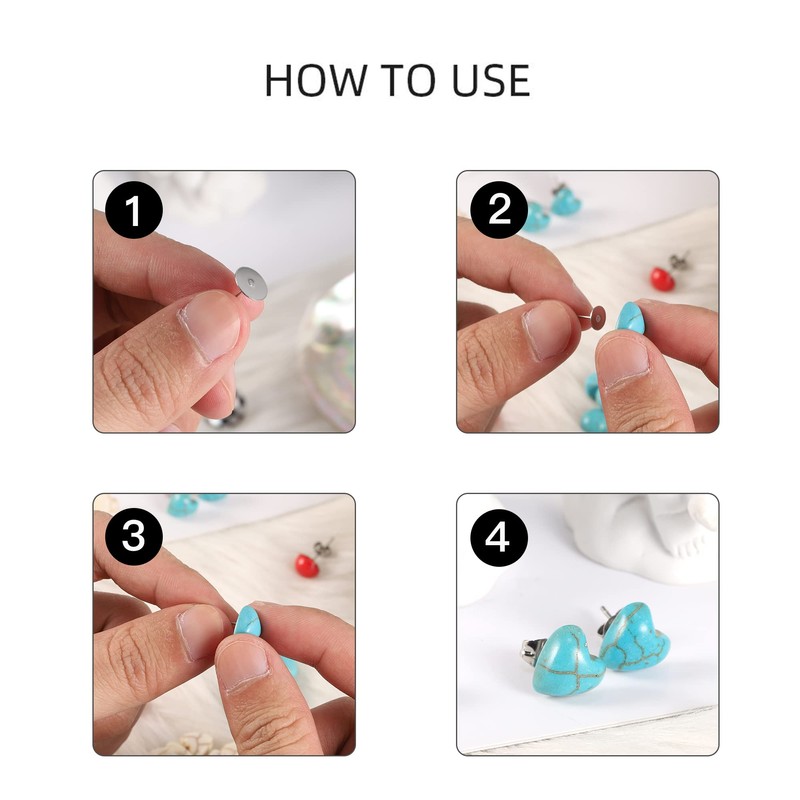 HOW TO USE

1

2

3

4