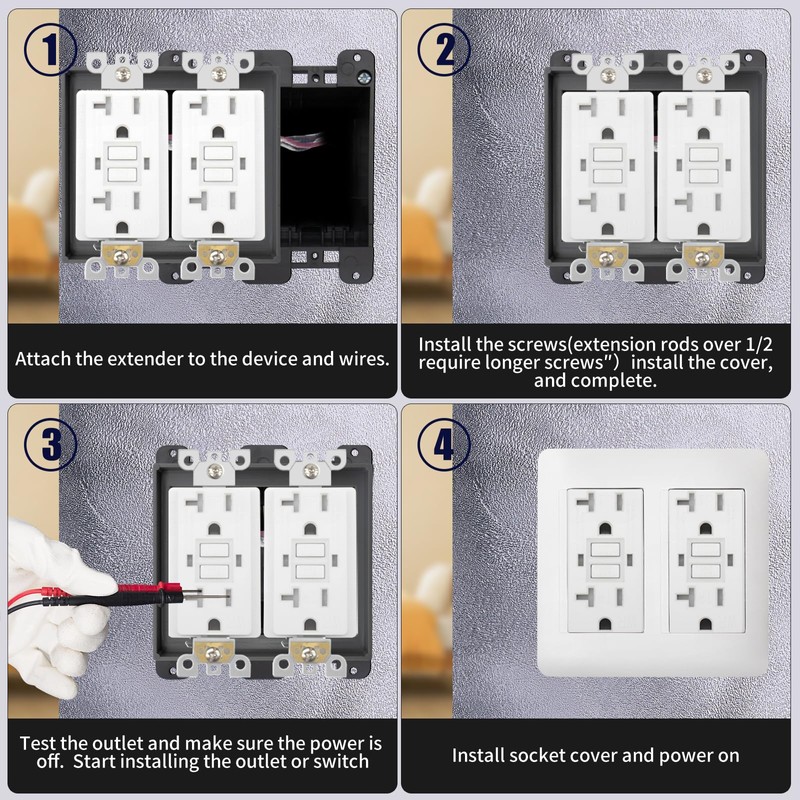 1

Attach the extender to the device and wires.

2

Install the screws(extension rods over 1/2 require longer screws")  install the cover, and complete.

3

Test the outlet and make sure the power is off.  Start installing the outlet or switch

4

Install socket cover and power on