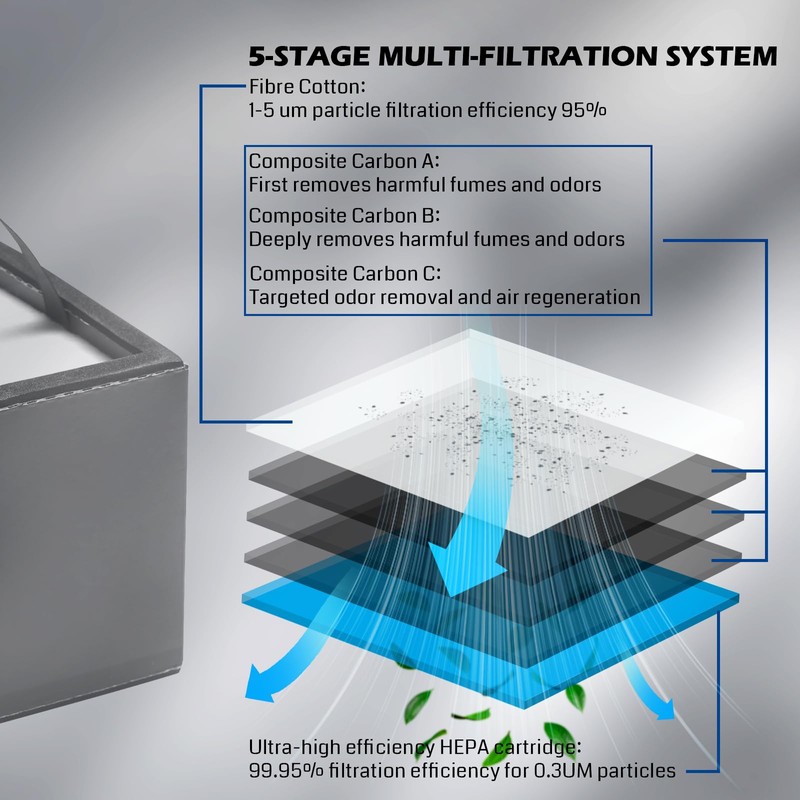 5-STAGE MULTI-FILTRATION SYSTEM

Fibre Cotton:
1-5 um particle filtration efficiency 95%

Composite Carbon A:
First removes harmful fumes and odors

Composite Carbon B:
Deeply removes harmful fumes and odors

Composite Carbon C:
Targeted odor removal and air regeneration

Ultra-high efficiency HEPA cartridge:
99.95% filtration efficiency for 0.3UM particles