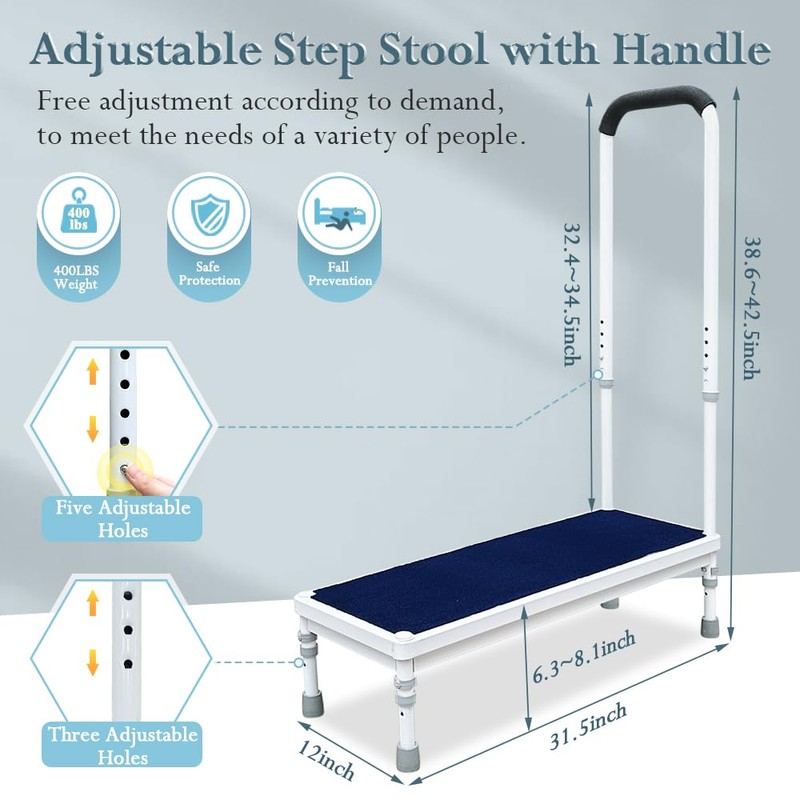 Adjustable Step Stool with Handle

Free adjustment according to demand, to meet the needs of a variety of people.

400 lbs

400LBS Weight

Safe Protection

Fall Prevention

Five Adjustable Holes

Three Adjustable Holes

32.4~34.5inch

38.6~42.5inch

6.3~8.1inch

31.5inch

12inch