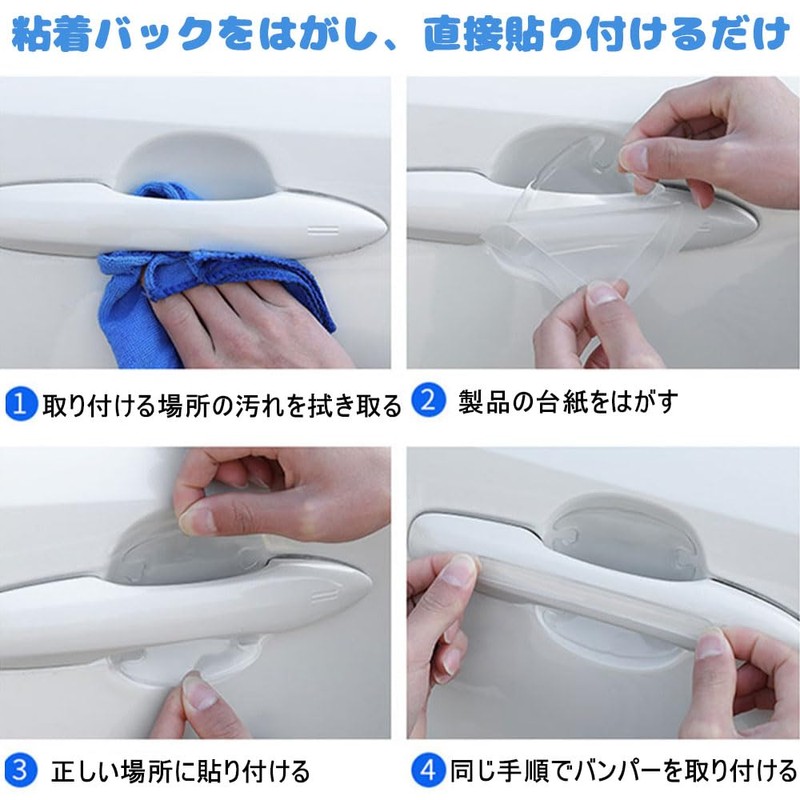 粘着バックをはがし、直接貼り付けるだけ

1 取り付ける場所の汚れを拭き取る

2 製品の台紙をはがす

3 正しい場所に貼り付ける

4 同じ手順でバンパーを取り付ける