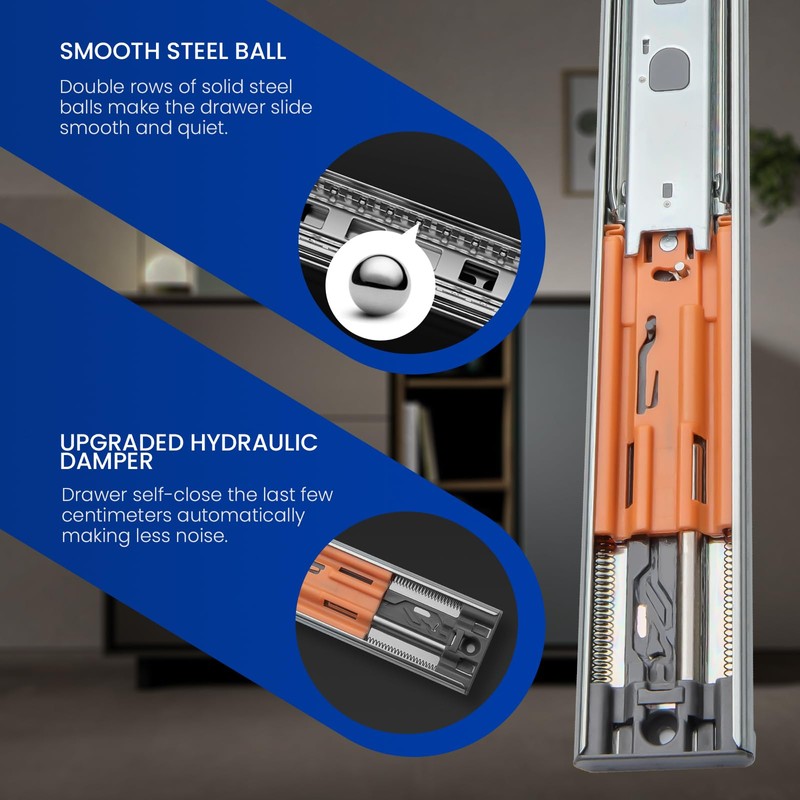 SMOOTH STEEL BALL

Double rows of solid steel balls make the drawer slide smooth and quiet.

UPGRADED HYDRAULIC DAMPER

Drawer self-close the last few centimeters automatically making less noise.