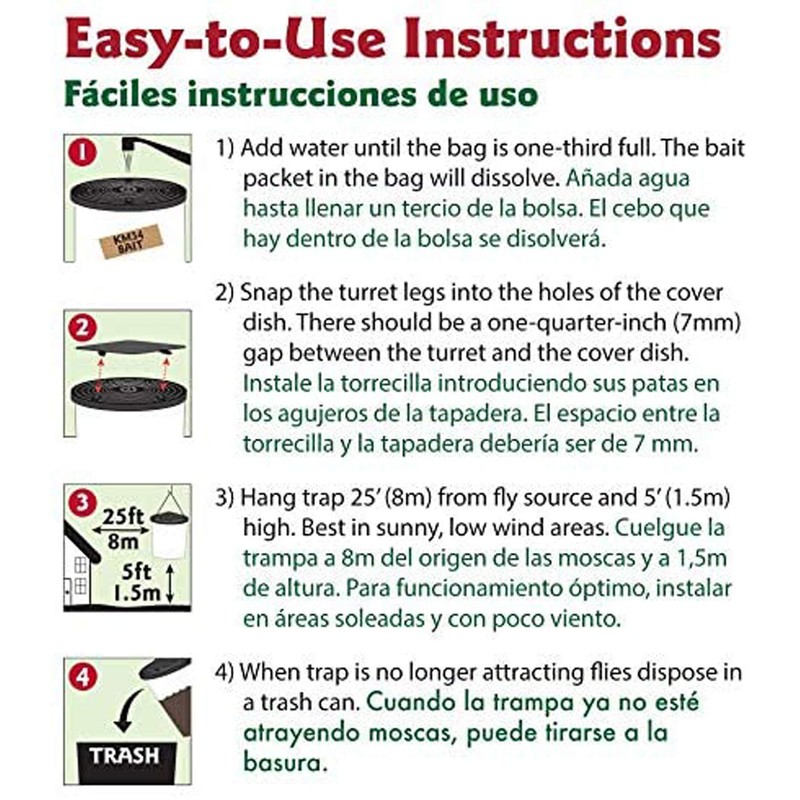 Easy-to-Use Instructions

Fáciles instrucciones de uso

1

KM34 BAIT

1) Add water until the bag is one-third full. The bait packet in the bag will dissolve. Añada agua hasta llenar un tercio de la bolsa. El cebo que hay dentro de la bolsa se disolverá.

2

2) Snap the turret legs into the holes of the cover dish. There should be a one-quarter-inch (7mm) gap between the turret and the cover dish. Instale la torrecilla introduciendo sus patas en los agujeros de la tapadera. El espacio entre la torrecilla y la tapadera debería ser de 7 mm.

3

25ft 8m

5ft 1.5m

3) Hang trap 25' (8m) from fly source and 5' (1.5m) high. Best in sunny, low wind areas. Cuelgue la trampa a 8m del origen de las moscas y a 1,5m de altura. Para funcionamiento óptimo, instalar en áreas soleadas y con poco viento.

4

TRASH

4) When trap is no longer attracting flies dispose in a trash can. Cuando la trampa ya no esté atrayendo moscas, puede tirarse a la basura.