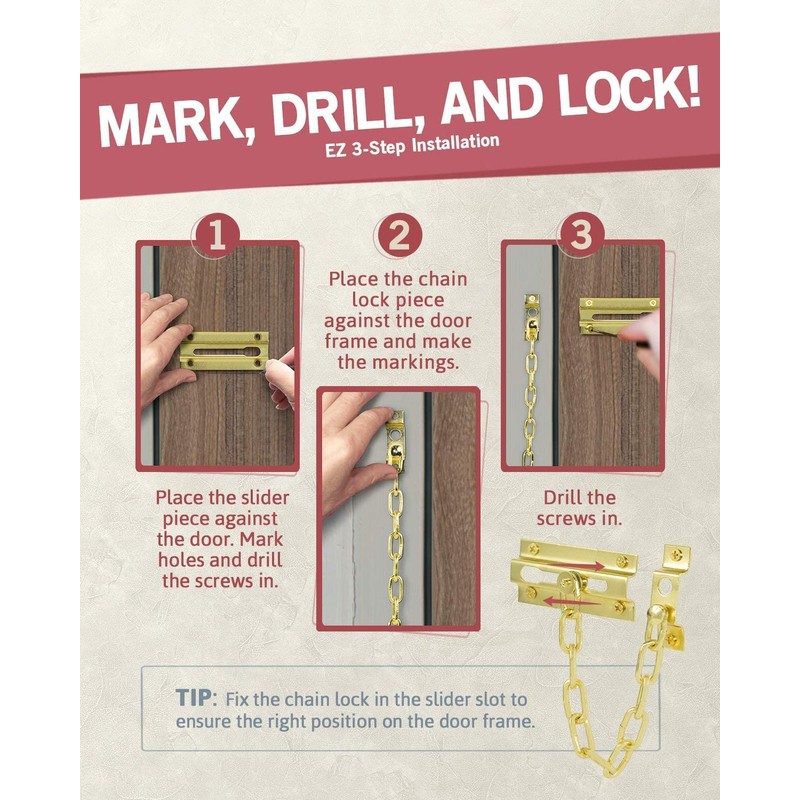 MARK, DRILL, AND LOCK!
EZ 3-Step Installation

1

Place the slider piece against the door. Mark holes and drill the screws in.

2

Place the chain lock piece against the door frame and make the markings.

3

Drill the screws in.

TIP: Fix the chain lock in the slider slot to ensure the right position on the door frame.