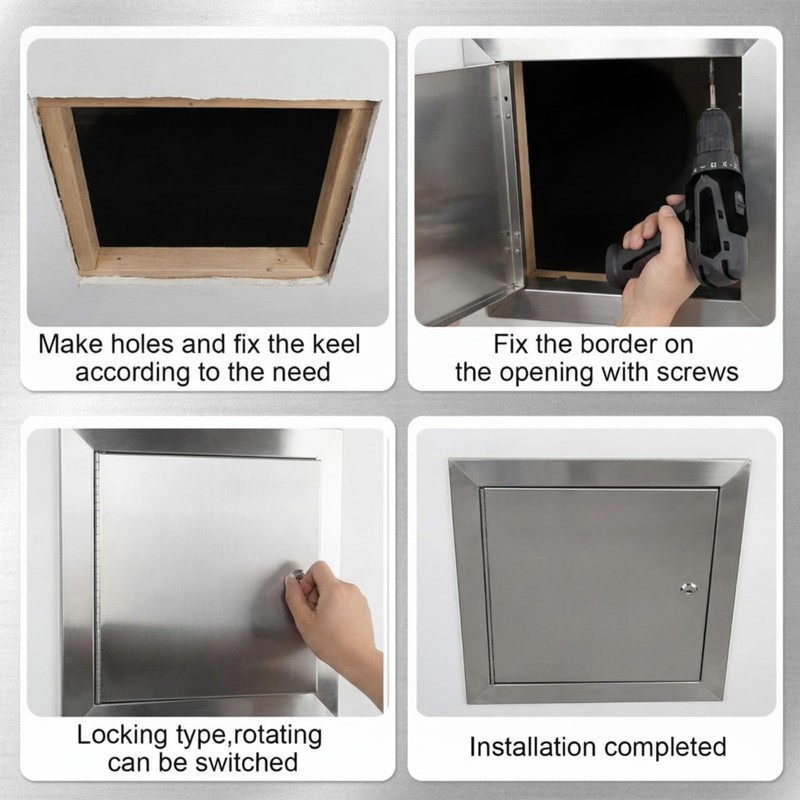 Make holes and fix the keel according to the need

Fix the border on the opening with screws

Locking type,rotating can be switched

Installation completed