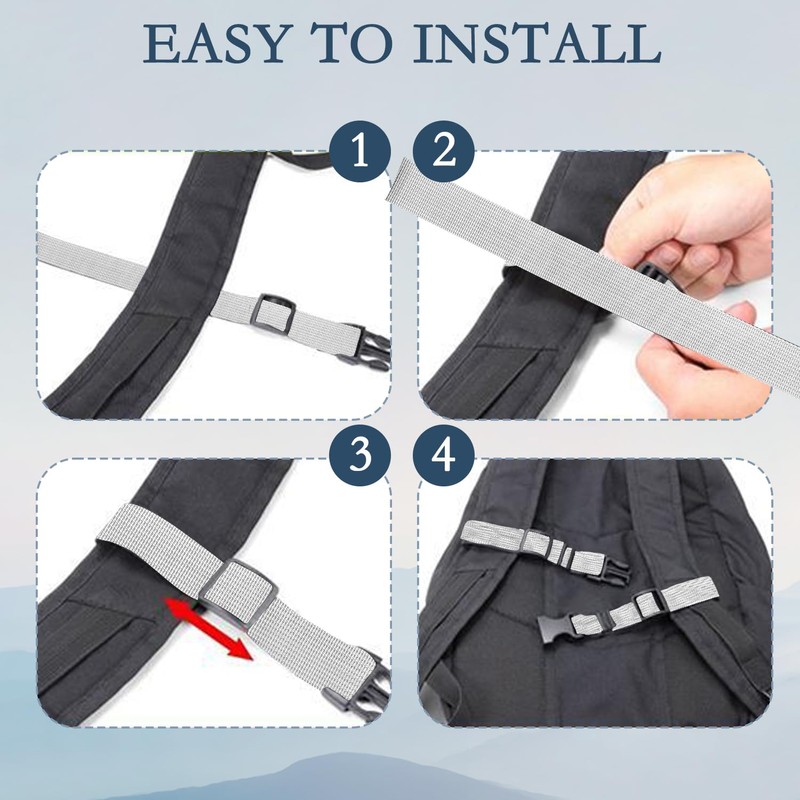 EASY TO INSTALL

1

2

3

4