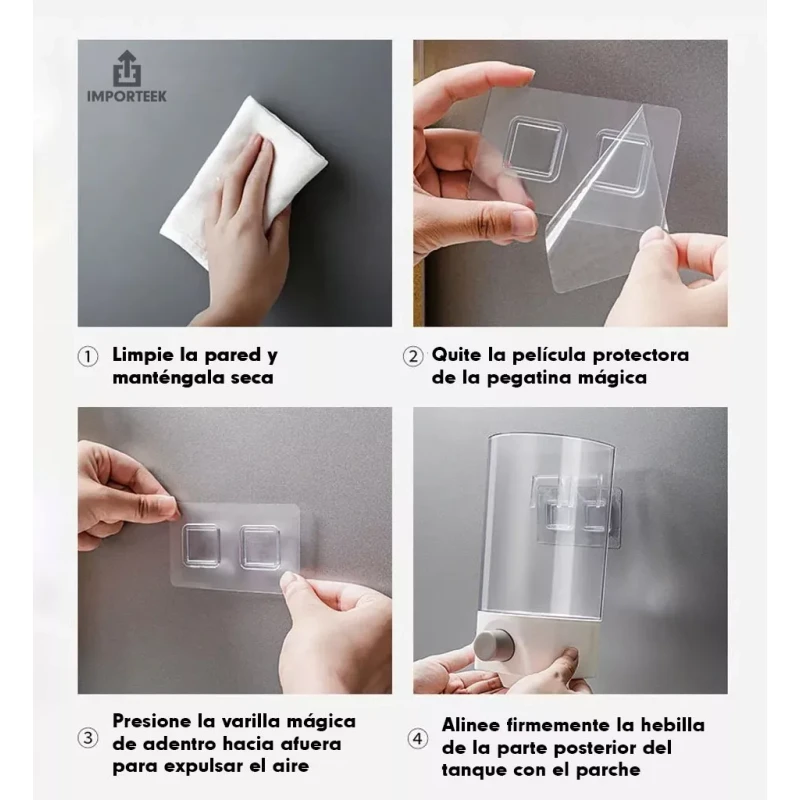 IMPORTEEK

① Limpie la pared y manténgala seca

② Quite la película protectora de la pegatina mágica

③ Presione la varilla mágica de adentro hacia afuera para expulsar el aire

④ Alinee firmemente la hebilla de la parte posterior del tanque con el parche