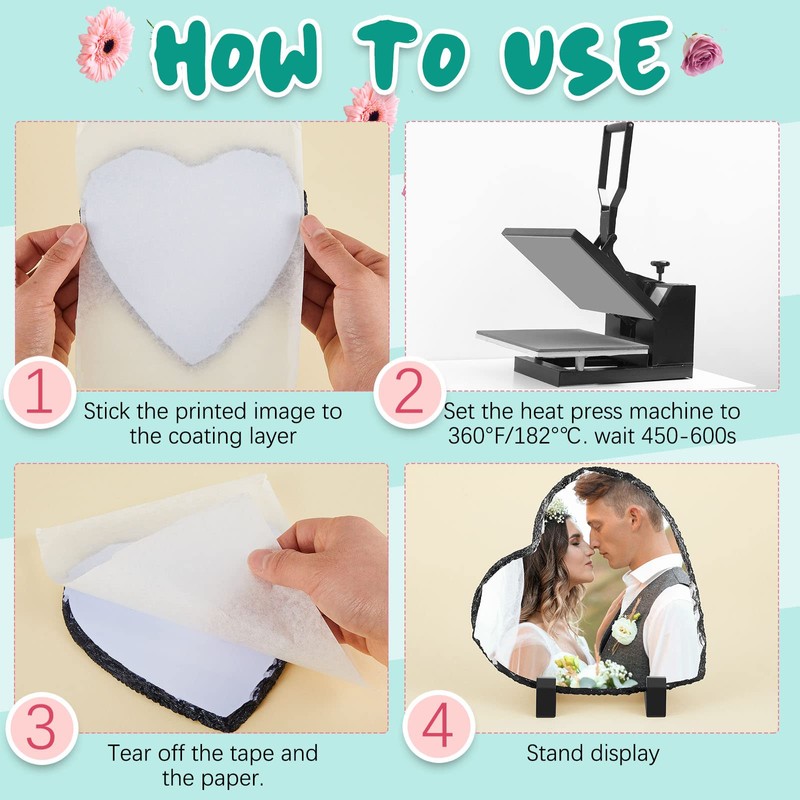 HOW TO USE

1
Stick the printed image to the coating layer

2
Set the heat press machine to 360°F/182°°C. wait 450-600s

3
Tear off the tape and the paper.

4
Stand display