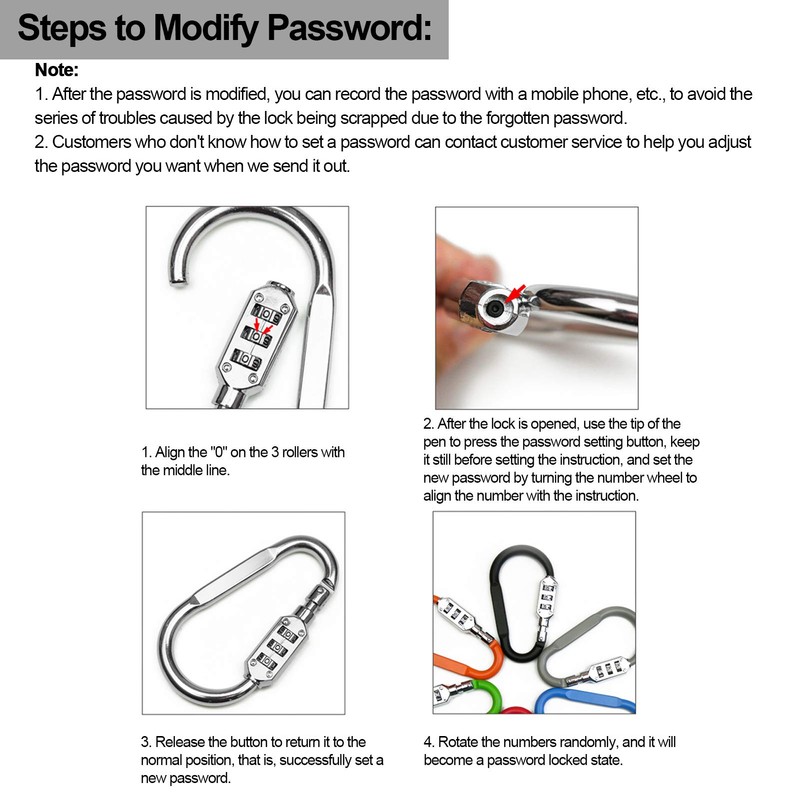 Steps to Modify Password:

Note:
1. After the password is modified, you can record the password with a mobile phone, etc., to avoid the series of troubles caused by the lock being scrapped due to the forgotten password.
2. Customers who don't know how to set a password can contact customer service to help you adjust the password you want when we send it out.

1. Align the "0" on the 3 rollers with the middle line.

2. After the lock is opened, use the tip of the pen to press the password setting button, keep it still before setting the instruction, and set the new password by turning the number wheel to align the number with the instruction.

3. Release the button to return it to the normal position, that is, successfully set a new password.

4. Rotate the numbers randomly, and it will become a password locked state.