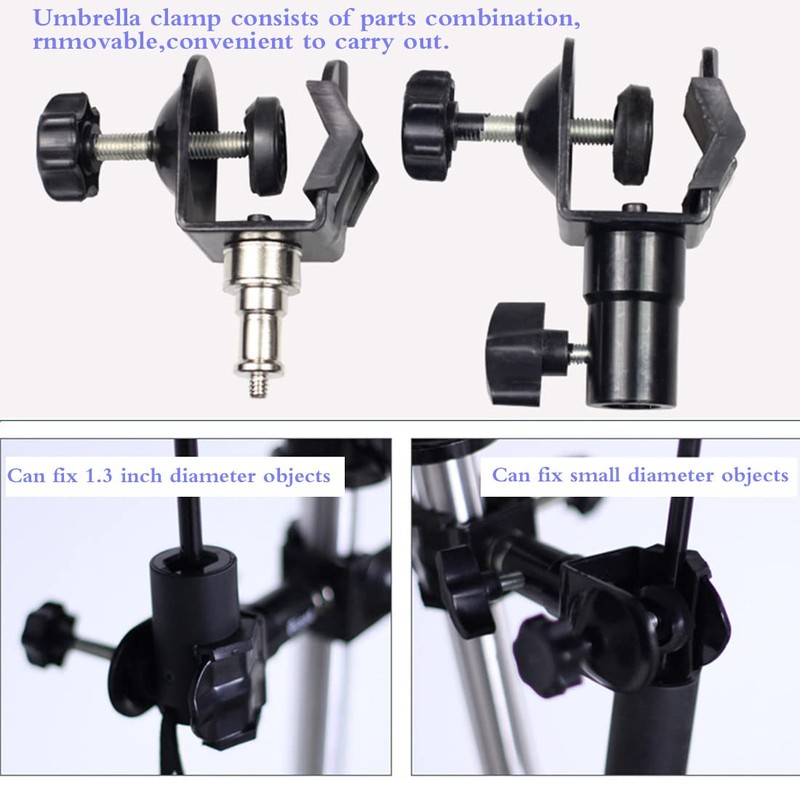 Umbrella clamp consists of parts combination, rnmovable,convenient to carry out.

Can fix 1.3 inch diameter objects

Can fix small diameter objects