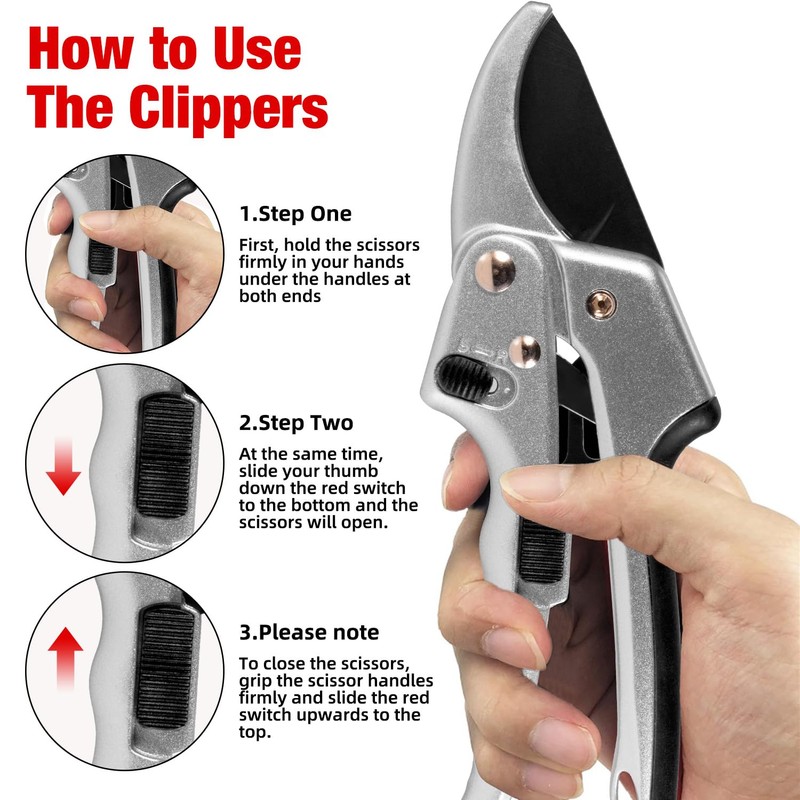 How to Use The Clippers

1.Step One

First, hold the scissors firmly in your hands under the handles at both ends

2.Step Two

At the same time, slide your thumb down the red switch to the bottom and the scissors will open.

3.Please note

To close the scissors, grip the scissor handles firmly and slide the red switch upwards to the top.