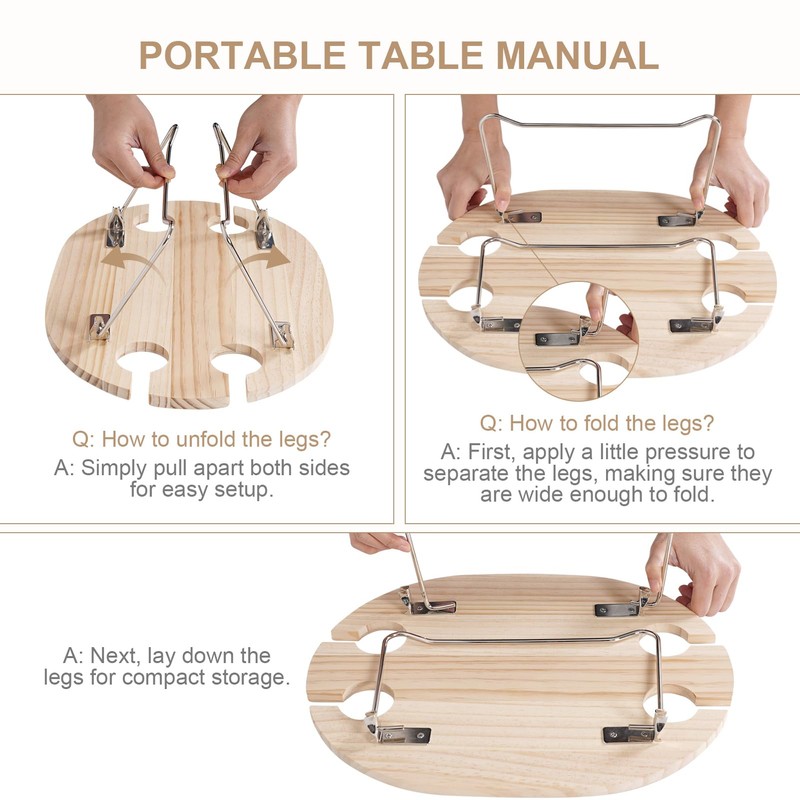 PORTABLE TABLE MANUAL

Q: How to unfold the legs?
A: Simply pull apart both sides for easy setup.

Q: How to fold the legs?
A: First, apply a little pressure to separate the legs, making sure they are wide enough to fold.

A: Next, lay down the legs for compact storage.