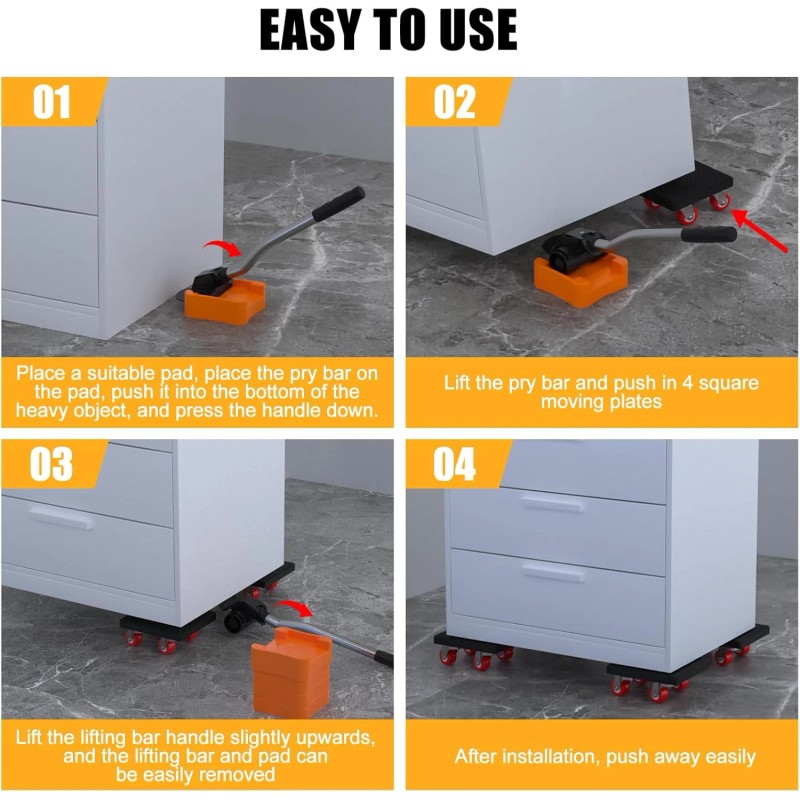 EASY TO USE

01

Place a suitable pad, place the pry bar on the pad, push it into the bottom of the heavy object, and press the handle down.

02

Lift the pry bar and push in 4 square moving plates

03

Lift the lifting bar handle slightly upwards, and the lifting bar and pad can be easily removed

04

After installation, push away easily