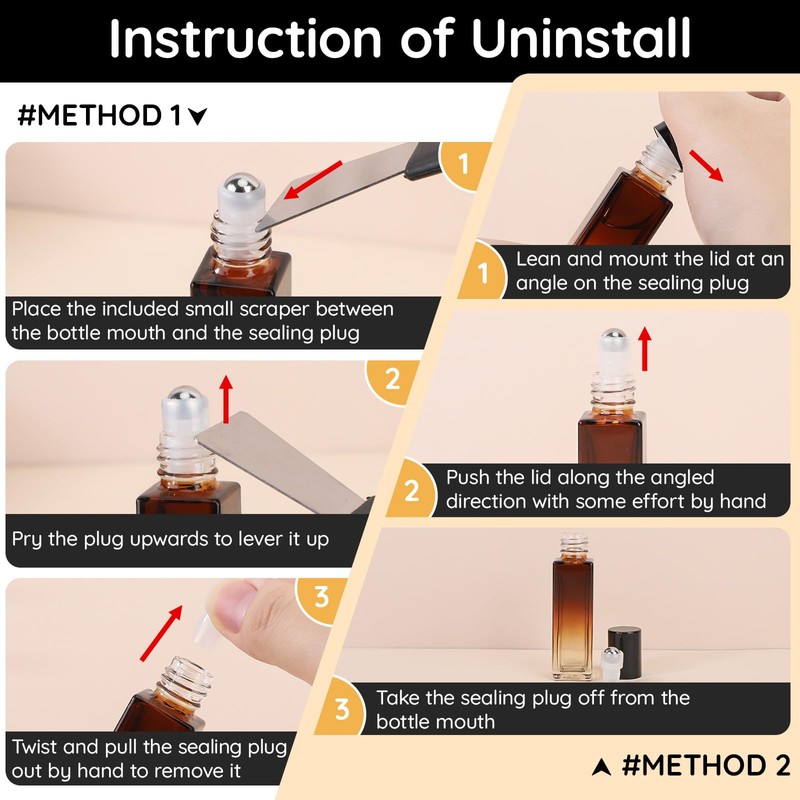 Instruction of Uninstall

#METHOD 1

1

Place the included small scraper between the bottle mouth and the sealing plug

2

Pry the plug upwards to lever it up

3

Twist and pull the sealing plug out by hand to remove it

1

Lean and mount the lid at an angle on the sealing plug

2

Push the lid along the angled direction with some effort by hand

3

Take the sealing plug off from the bottle mouth

#METHOD 2