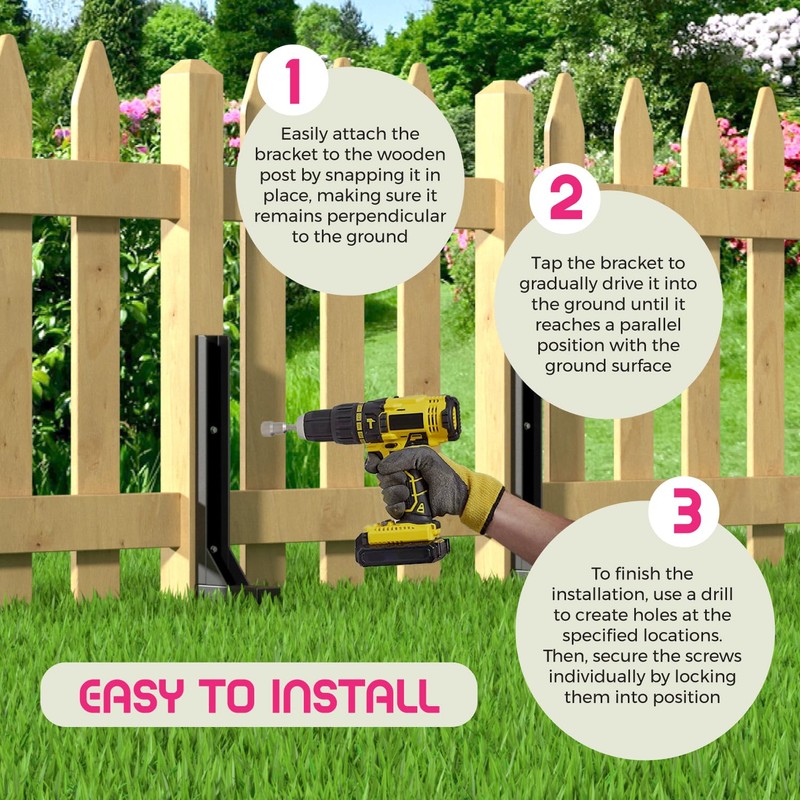 1

Easily attach the bracket to the wooden post by snapping it in place, making sure it remains perpendicular to the ground

2

Tap the bracket to gradually drive it into the ground until it reaches a parallel position with the ground surface

3

To finish the installation, use a drill to create holes at the specified locations. Then, secure the screws individually by locking them into position

EASY TO INSTALL