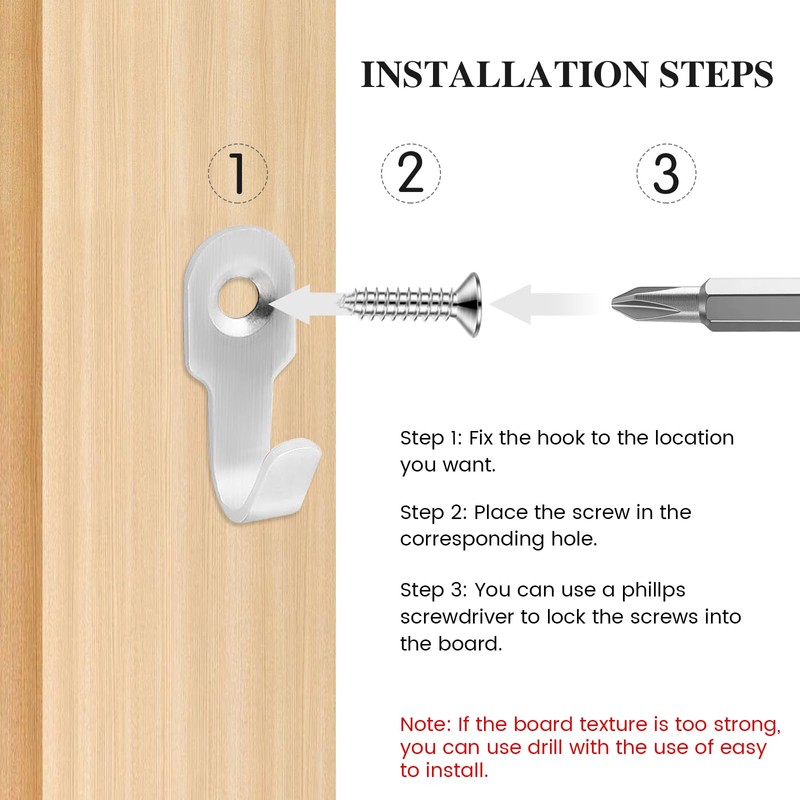 INSTALLATION STEPS

1

2

3

Step 1: Fix the hook to the location you want.

Step 2: Place the screw in the corresponding hole.

Step 3: You can use a phillps screwdriver to lock the screws into the board.

Note: If the board texture is too strong, you can use drill with the use of easy to install.