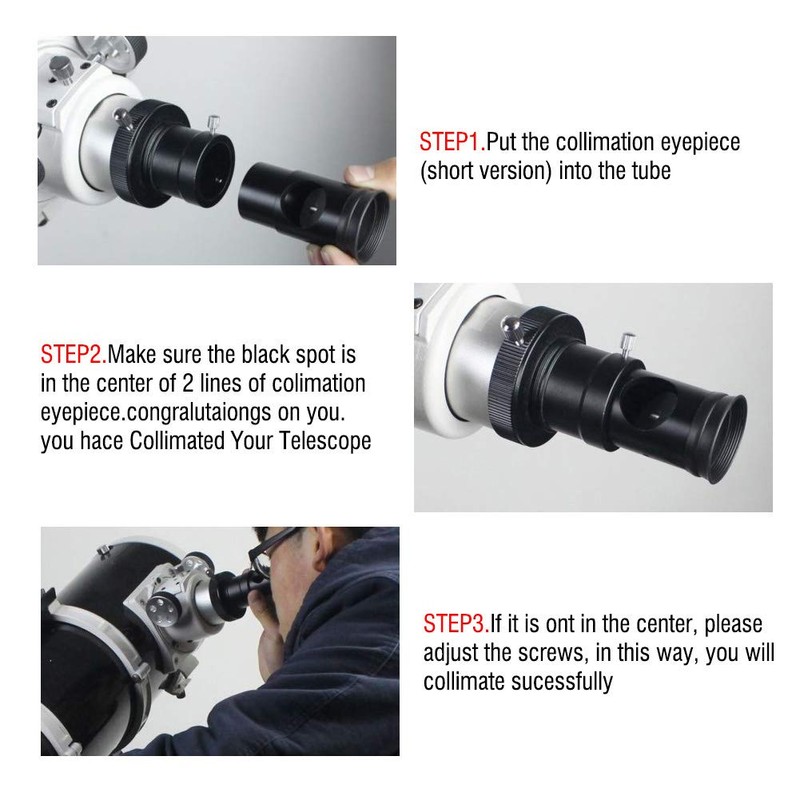 STEP1.Put the collimation eyepiece (short version) into the tube

STEP2.Make sure the black spot is in the center of 2 lines of colimation eyepiece.congralutaiongs on you. you hace Collimated Your Telescope

STEP3.If it is ont in the center, please adjust the screws, in this way, you will collimate sucessfully