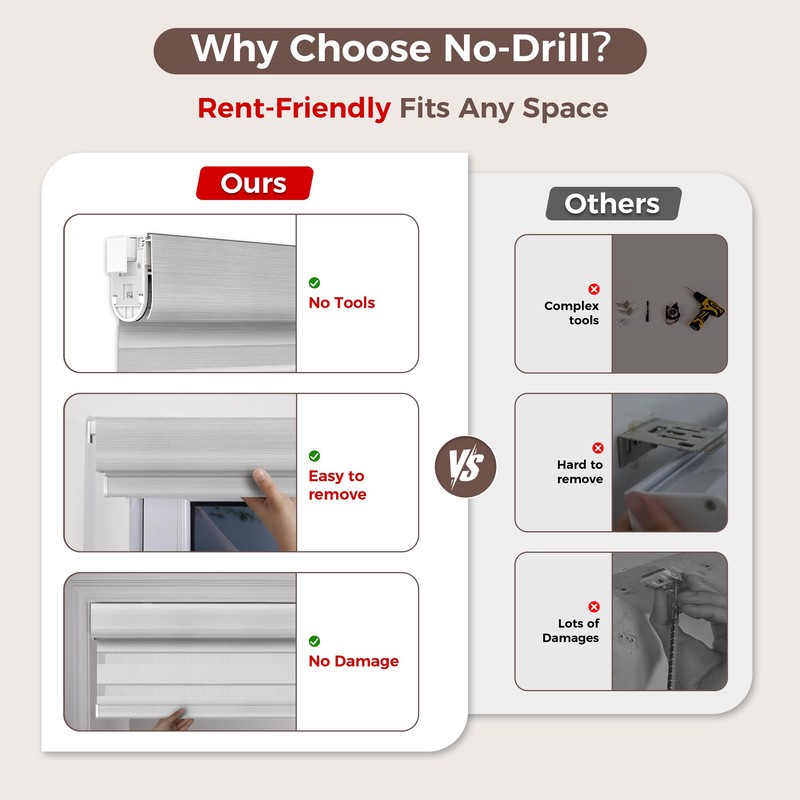 Why Choose No-Drill?

Rent-Friendly Fits Any Space

Ours

No Tools

Easy to remove

No Damage

VS

Others

Complex tools

Hard to remove

Lots of Damages