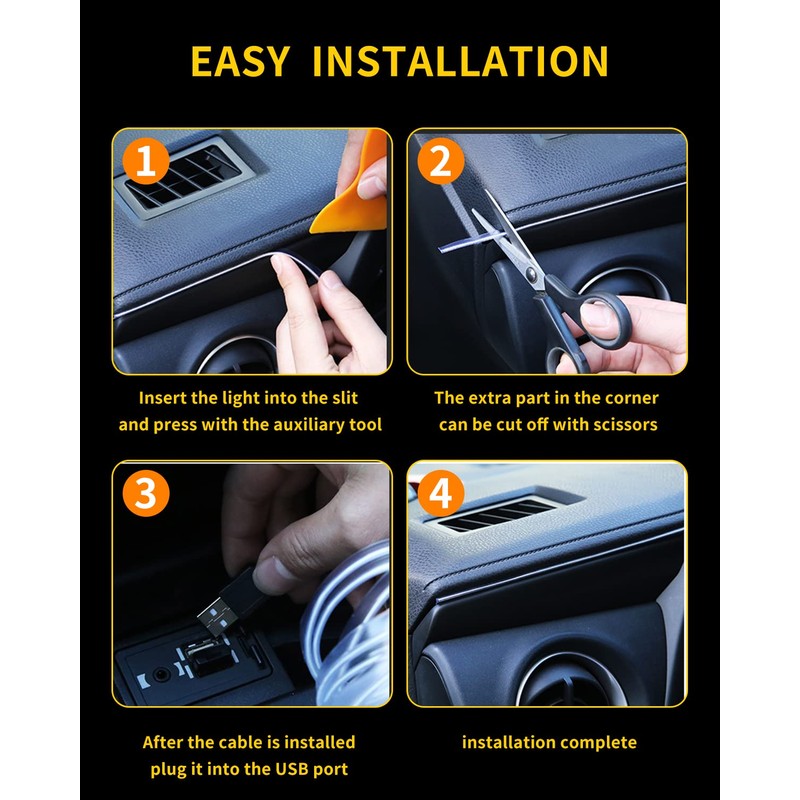 EASY INSTALLATION

1

Insert the light into the slit and press with the auxiliary tool

2

The extra part in the corner can be cut off with scissors

3

After the cable is installed plug it into the USB port

4

installation complete