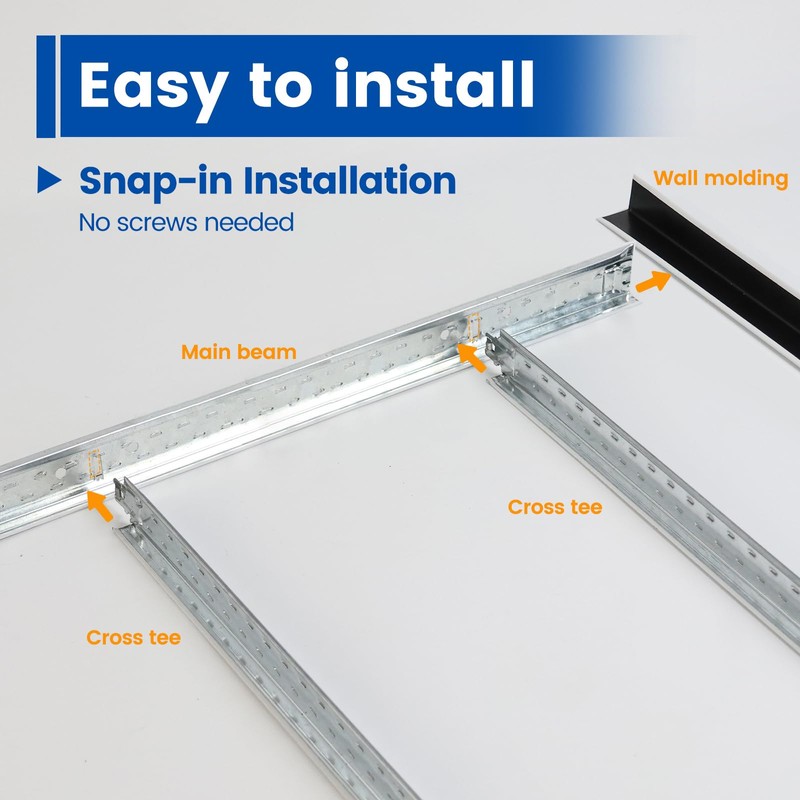 Easy to install

Snap-in Installation
No screws needed

Wall molding

Main beam

Cross tee

Cross tee