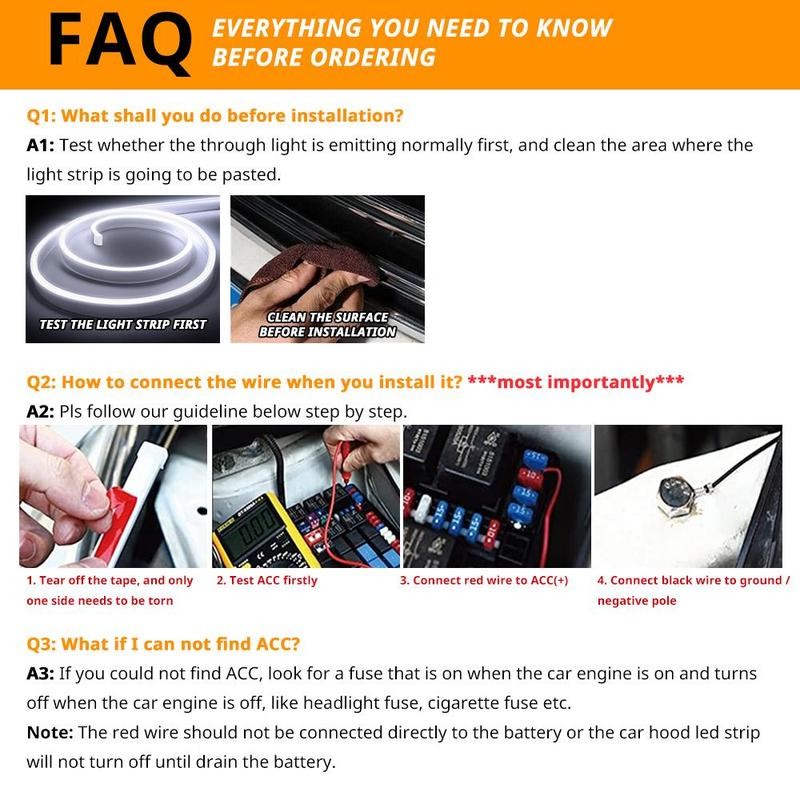 FAQ EVERYTHING YOU NEED TO KNOW BEFORE ORDERING

Q1: What shall you do before installation?

A1: Test whether the through light is emitting normally first, and clean the area where the light strip is going to be pasted.

TEST THE LIGHT STRIP FIRST

CLEAN THE SURFACE BEFORE INSTALLATION

Q2: How to connect the wire when you install it? ***most importantly***

A2: Pls follow our guideline below step by step.

1. Tear off the tape, and only one side needs to be torn

2. Test ACC firstly

3. Connect red wire to ACC(+)

4. Connect black wire to ground / negative pole

Q3: What if I can not find ACC?

A3: If you could not find ACC, look for a fuse that is on when the car engine is on and turns off when the car engine is off, like headlight fuse, cigarette fuse etc.

Note: The red wire should not be connected directly to the battery or the car hood led strip will not turn off until drain the battery.