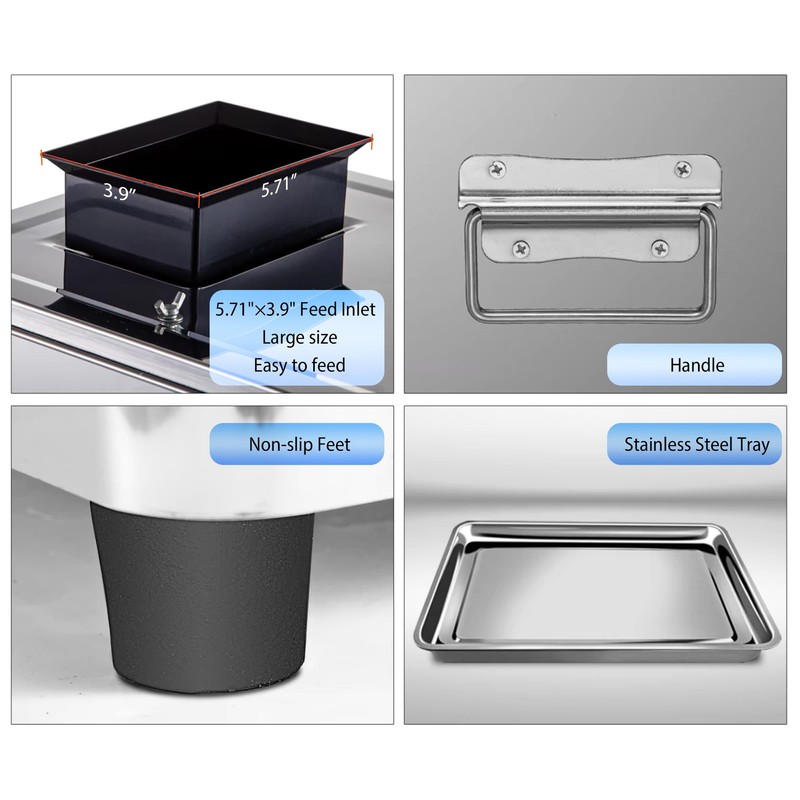 3.9″
5.71″

5.71"×3.9" Feed Inlet
Large size
Easy to feed

Handle

Non-slip Feet

Stainless Steel Tray