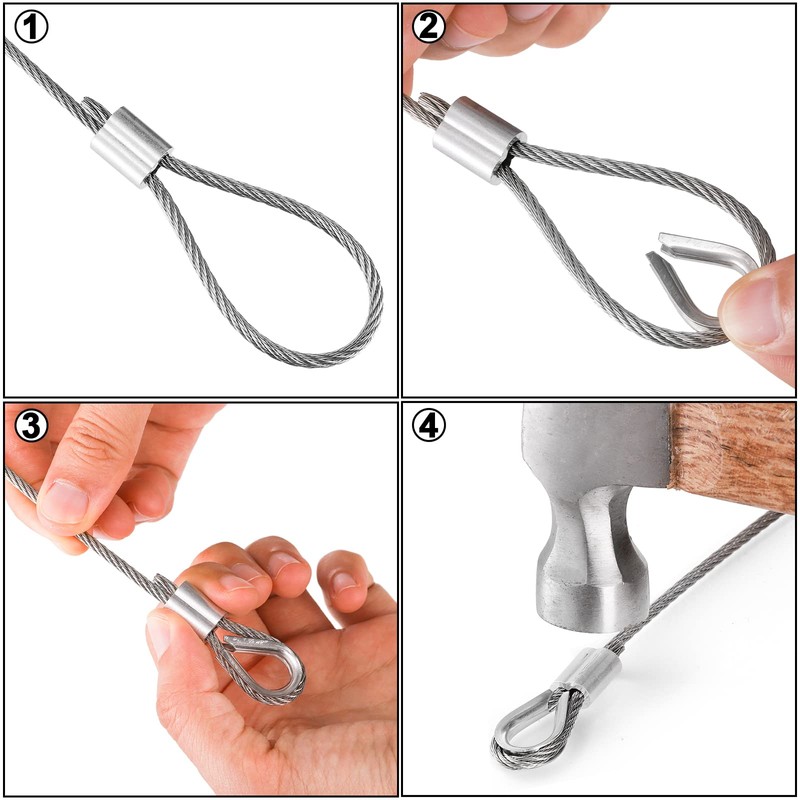 1

2

3

4