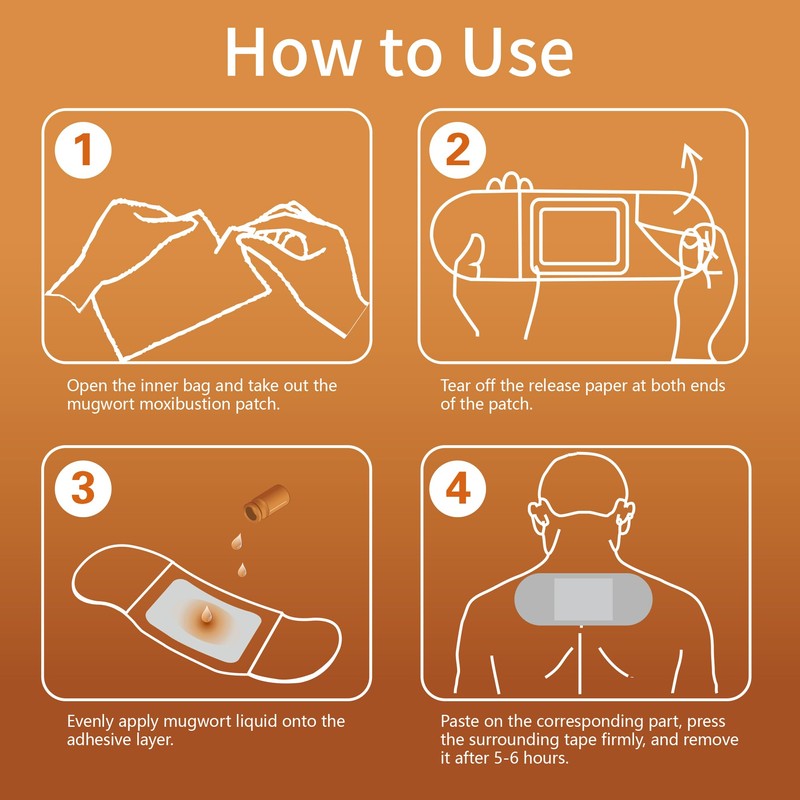 How to Use

1

Open the inner bag and take out the mugwort moxibustion patch.

2

Tear off the release paper at both ends of the patch.

3

Evenly apply mugwort liquid onto the adhesive layer.

4

Paste on the corresponding part, press the surrounding tape firmly, and remove it after 5-6 hours.