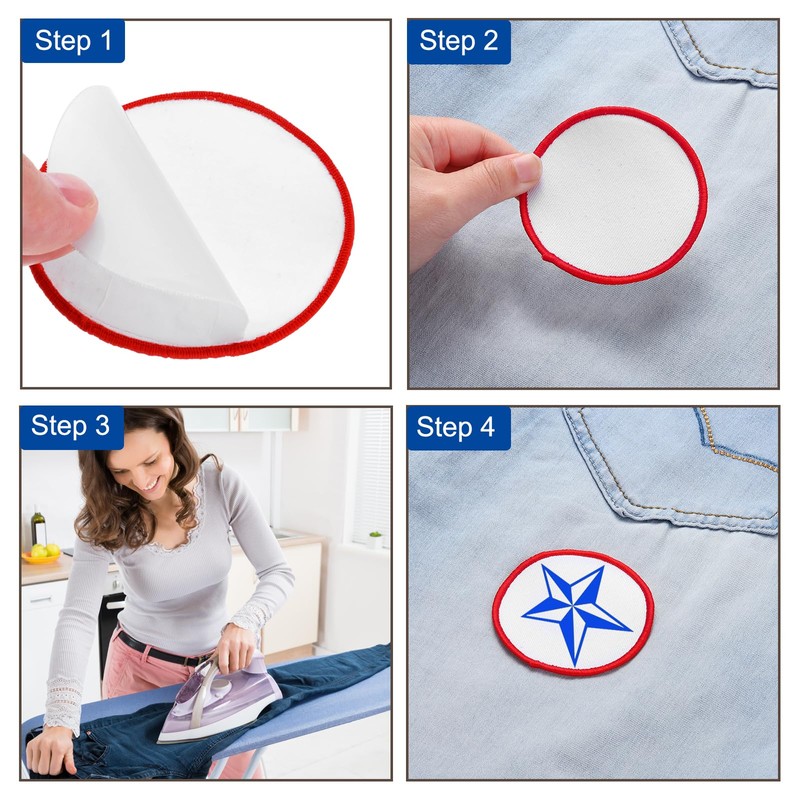 Step 1

Step 2

Step 3

Step 4