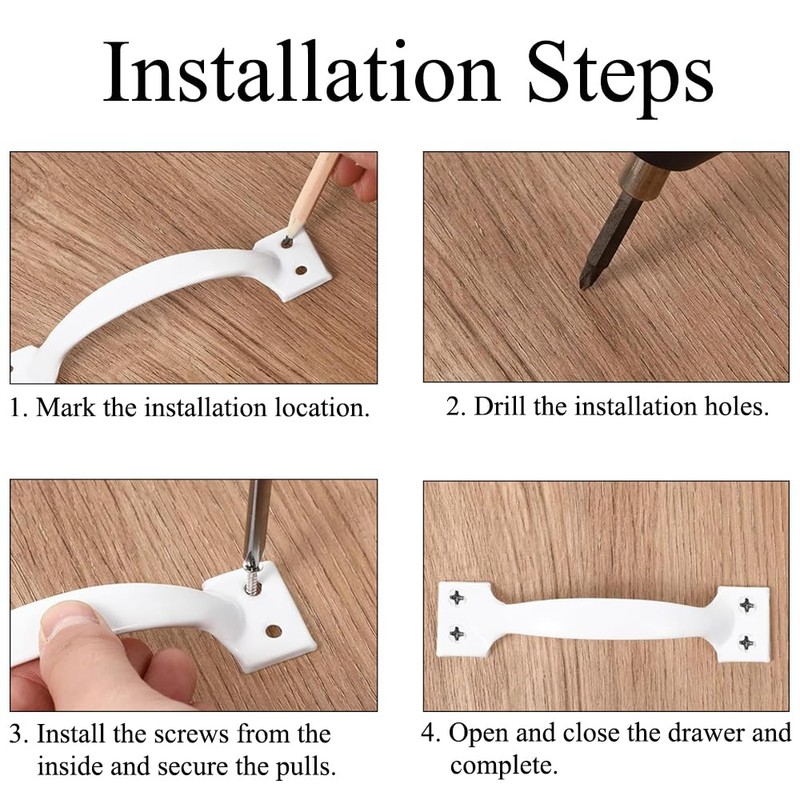 Installation Steps

1. Mark the installation location.

2. Drill the installation holes.

3. Install the screws from the inside and secure the pulls.

4. Open and close the drawer and complete.