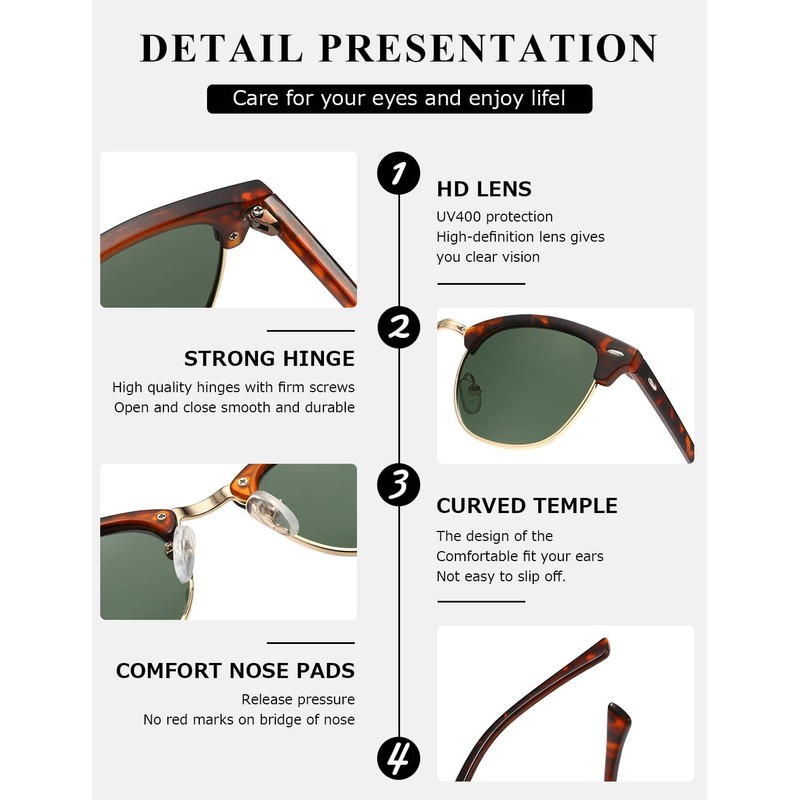 DETAIL PRESENTATION

Care for your eyes and enjoy lifel

1

HD LENS

UV400 protection
High-definition lens gives you clear vision

2

STRONG HINGE

High quality hinges with firm screws
Open and close smooth and durable

3

CURVED TEMPLE

The design of the
Comfortable fit your ears
Not easy to slip off.

COMFORT NOSE PADS

Release pressure
No red marks on bridge of nose

4