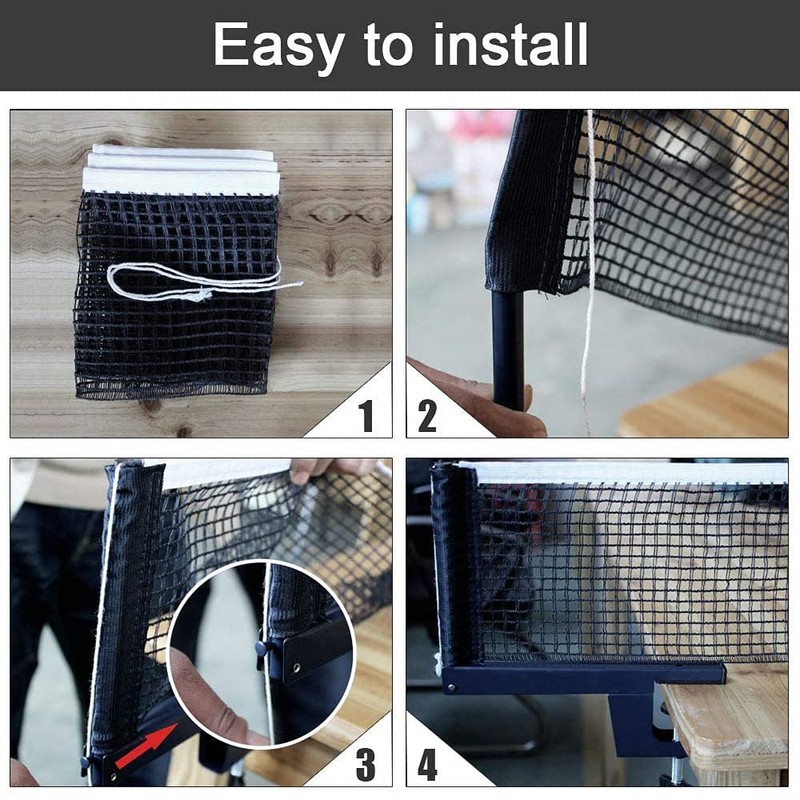 Easy to install

1

2

3

4