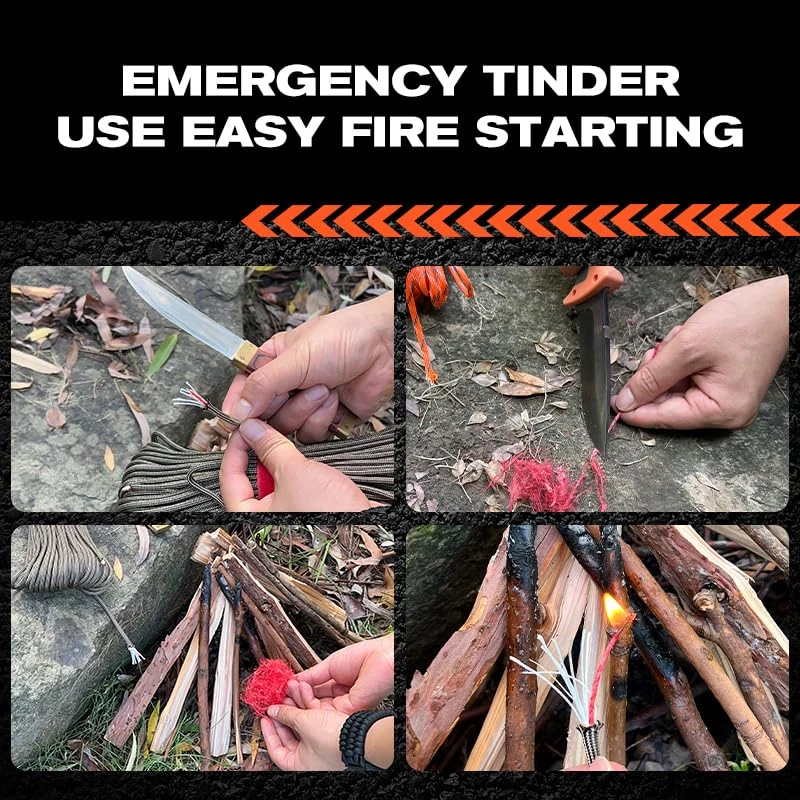 EMERGENCY TINDER
USE EASY FIRE STARTING